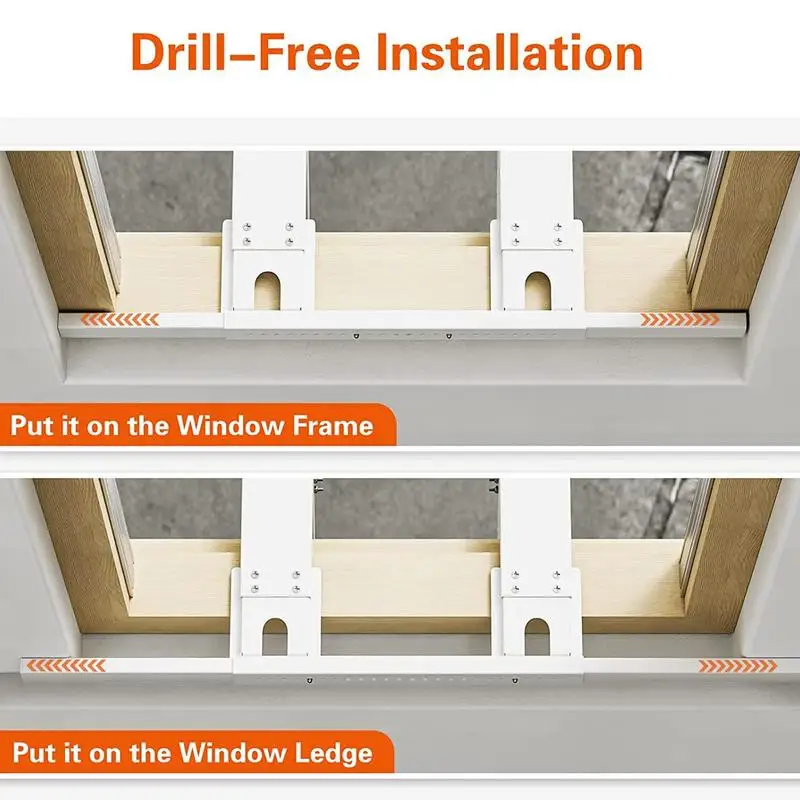 Drill–Free Installation

Put it on the Window Frame

Put it on the Window Ledge