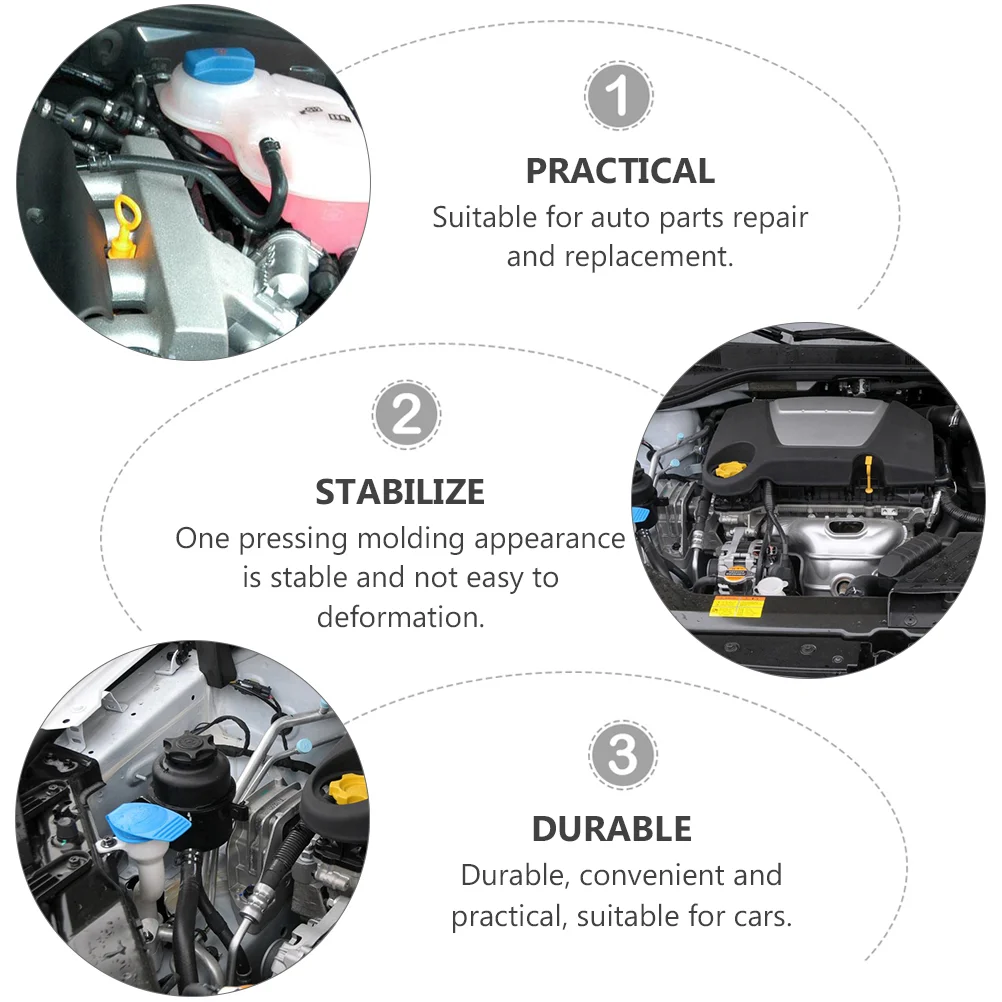 1

PRACTICAL

Suitable for auto parts repair and replacement.

2

STABILIZE

One pressing molding appearance is stable and not easy to deformation.

3

DURABLE

Durable, convenient and practical, suitable for cars.