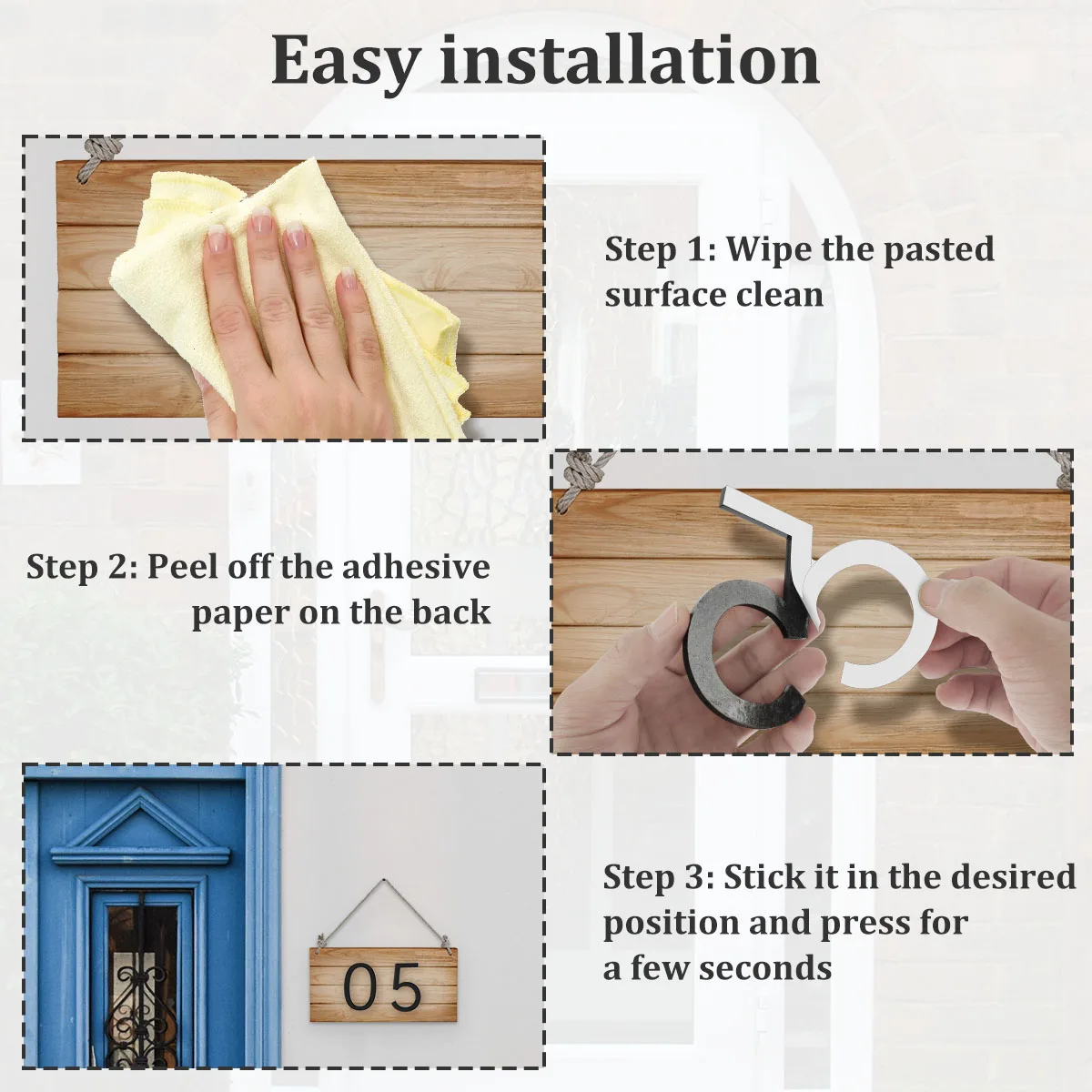 Easy installation

Step 1: Wipe the pasted surface clean

Step 2: Peel off the adhesive paper on the back

Step 3: Stick it in the desired position and press for a few seconds

05