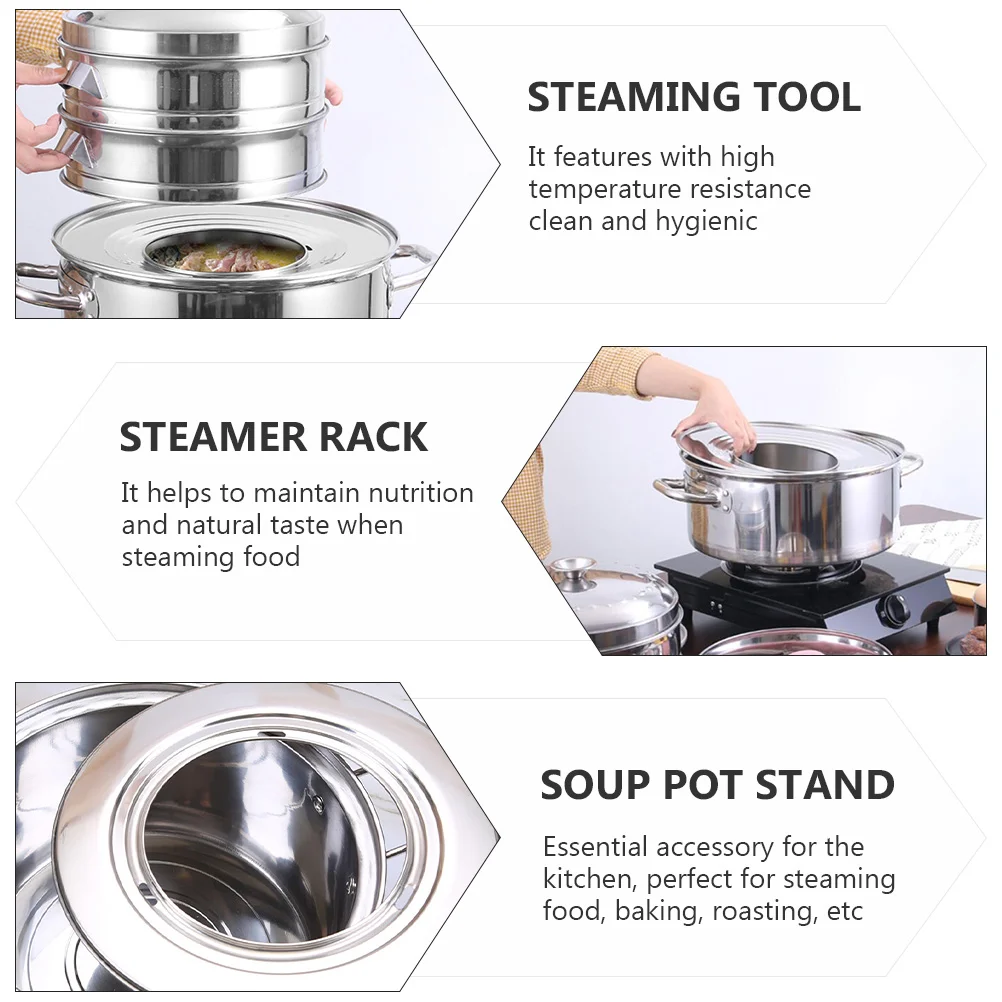 STEAMING TOOL

It features with high temperature resistance clean and hygienic

STEAMER RACK

It helps to maintain nutrition and natural taste when steaming food

SOUP POT STAND

Essential accessory for the kitchen, perfect for steaming food, baking, roasting, etc