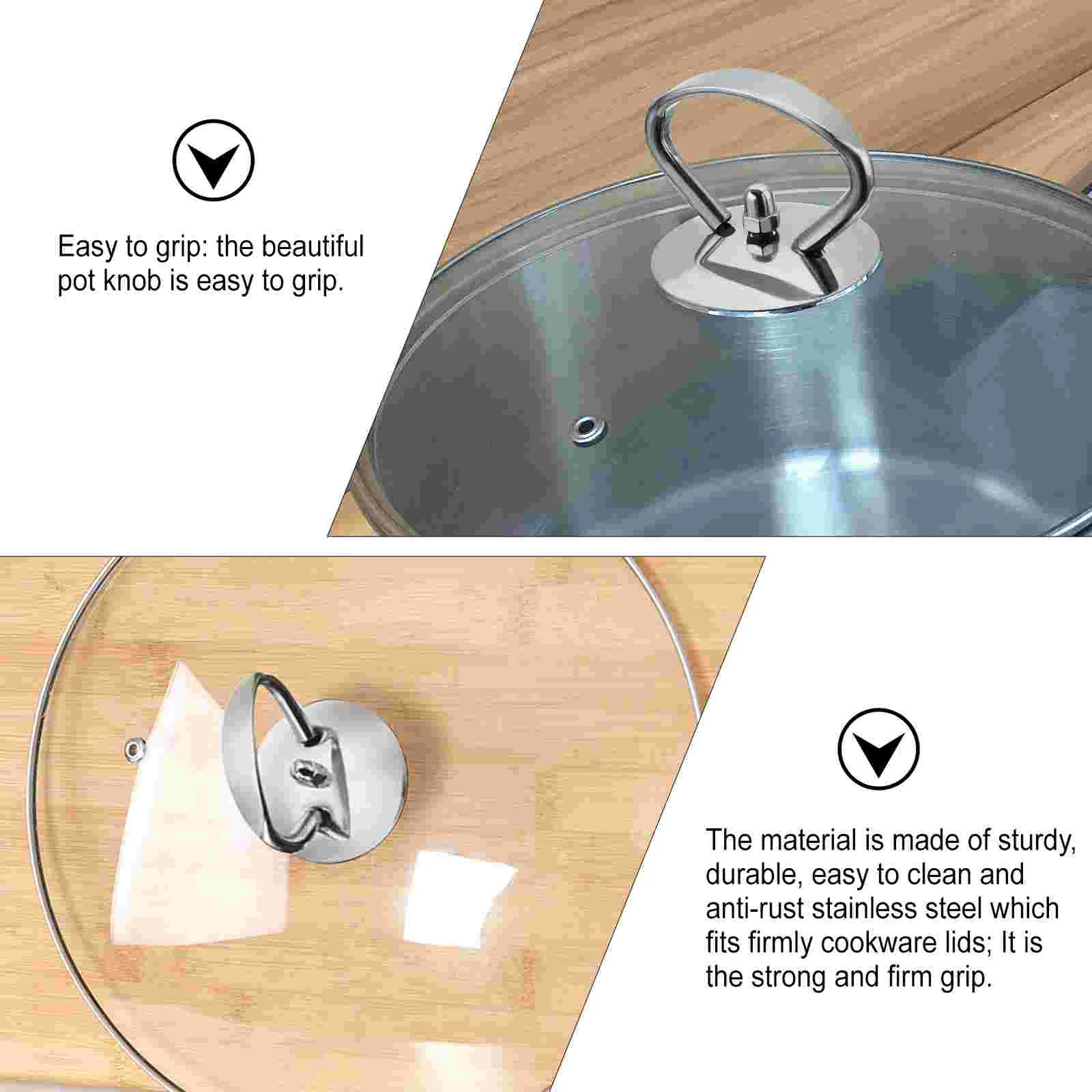 Easy to grip: the beautiful pot knob is easy to grip.

The material is made of sturdy, durable, easy to clean and anti-rust stainless steel which fits firmly cookware lids; It is the strong and firm grip.