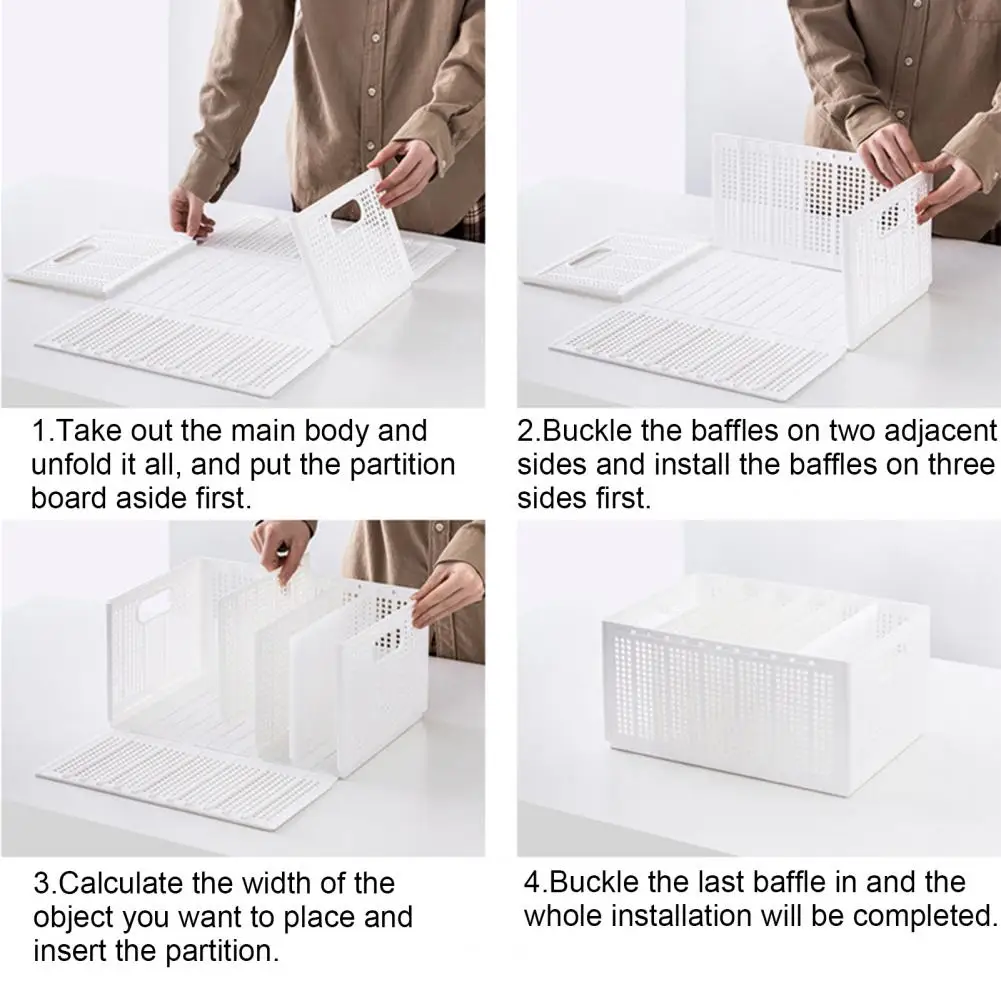 1.Take out the main body and unfold it all, and put the partition board aside first.

2.Buckle the baffles on two adjacent sides and install the baffles on three sides first.

3.Calculate the width of the object you want to place and insert the partition.

4.Buckle the last baffle in and the whole installation will be completed.