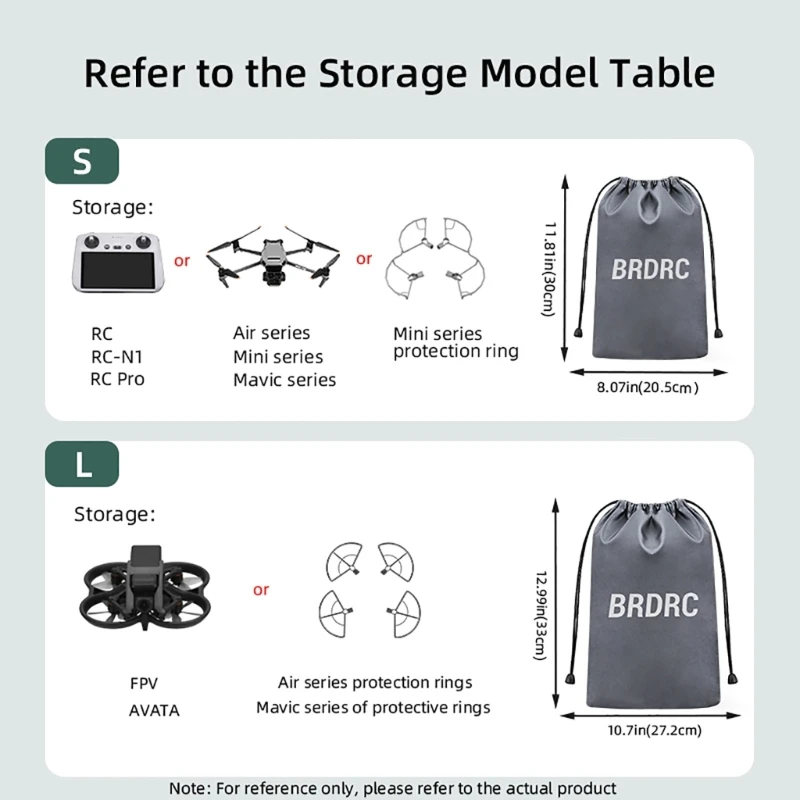 Refer to the Storage Model Table

S

Storage:

or

or

RC
RC-N1
RC Pro

Air series
Mini series
Mavic series

Mini series protection ring

11.81in(30cm)

BRDRC

8.07in(20.5cm)

L

Storage:

or

FPV
AVATA

Air series protection rings
Mavic series of protective rings

12.99in(33cm)

BRDRC

10.7in(27.2cm)

Note: For reference only, please refer to the actual product