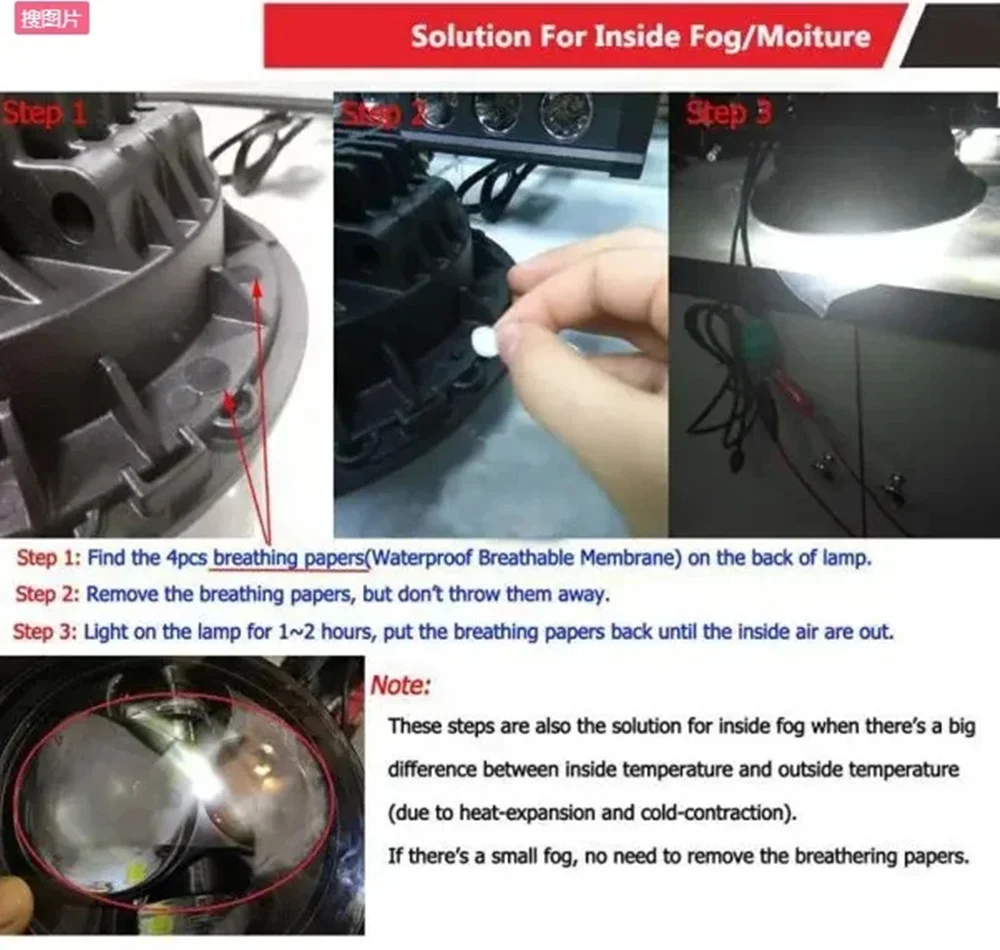 搜图片

Solution For Inside Fog/Moiture

Step 1

Step 2

Step 3

Step 1: Find the 4pcs breathing papers(Waterproof Breathable Membrane) on the back of lamp.

Step 2: Remove the breathing papers, but don't throw them away.

Step 3: Light on the lamp for 1~2 hours, put the breathing papers back until the inside air are out.

Note:

These steps are also the solution for inside fog when there's a big difference between inside temperature and outside temperature (due to heat-expansion and cold-contraction).

If there's a small fog, no need to remove the breathering papers.