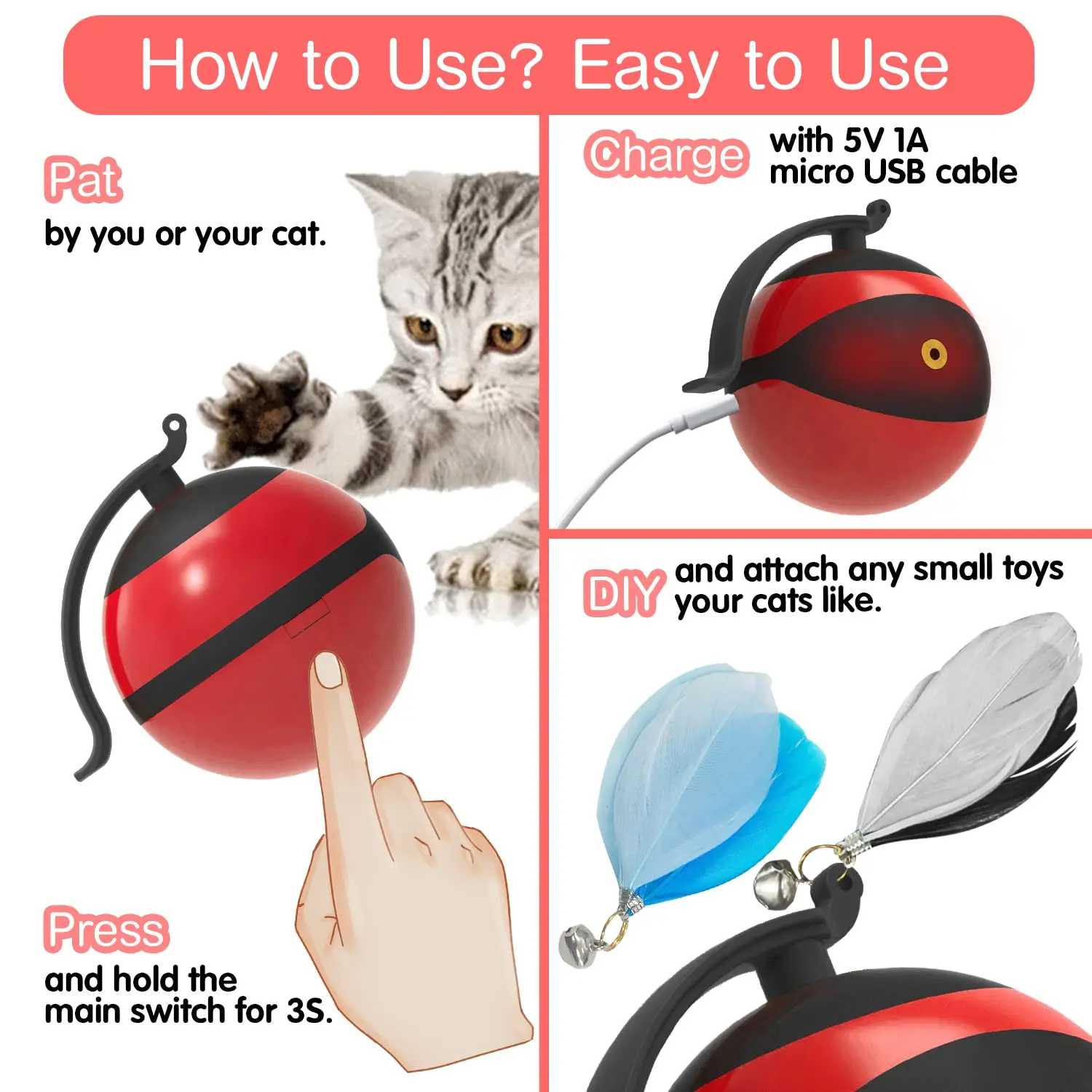 How to Use? Easy to Use

Pat
by you or your cat.

Press
and hold the main switch for 3S.

Charge with 5V 1A micro USB cable

DIY and attach any small toys your cats like.