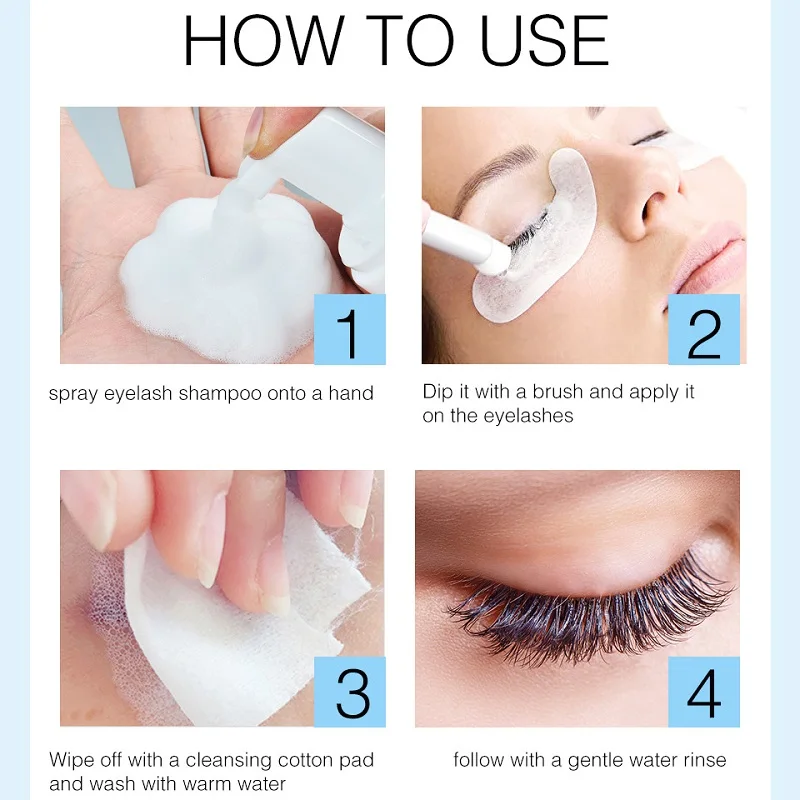 HOW TO USE

1

spray eyelash shampoo onto a hand

2

Dip it with a brush and apply it on the eyelashes

3

Wipe off with a cleansing cotton pad and wash with warm water

4

follow with a gentle water rinse