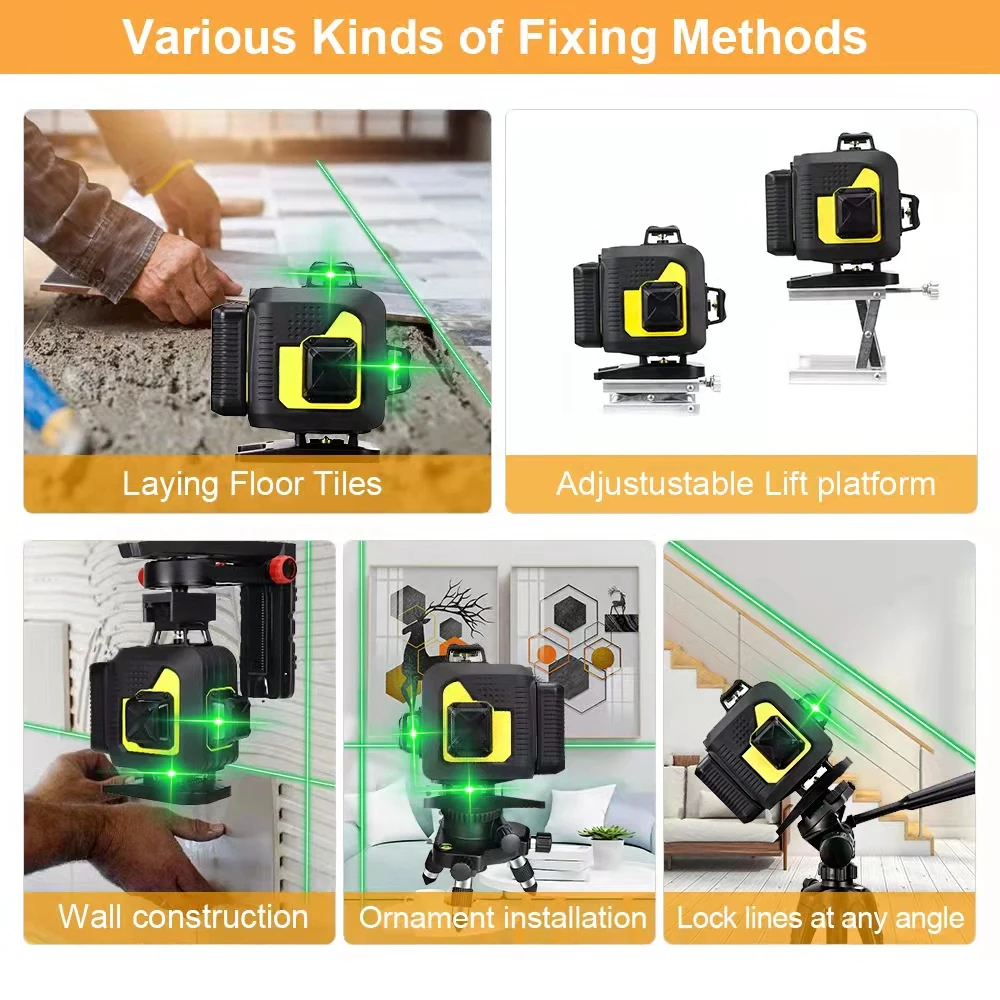 Various Kinds of Fixing Methods

Laying Floor Tiles

Adjustustable Lift platform

Wall construction

Ornament installation

Lock lines at any angle