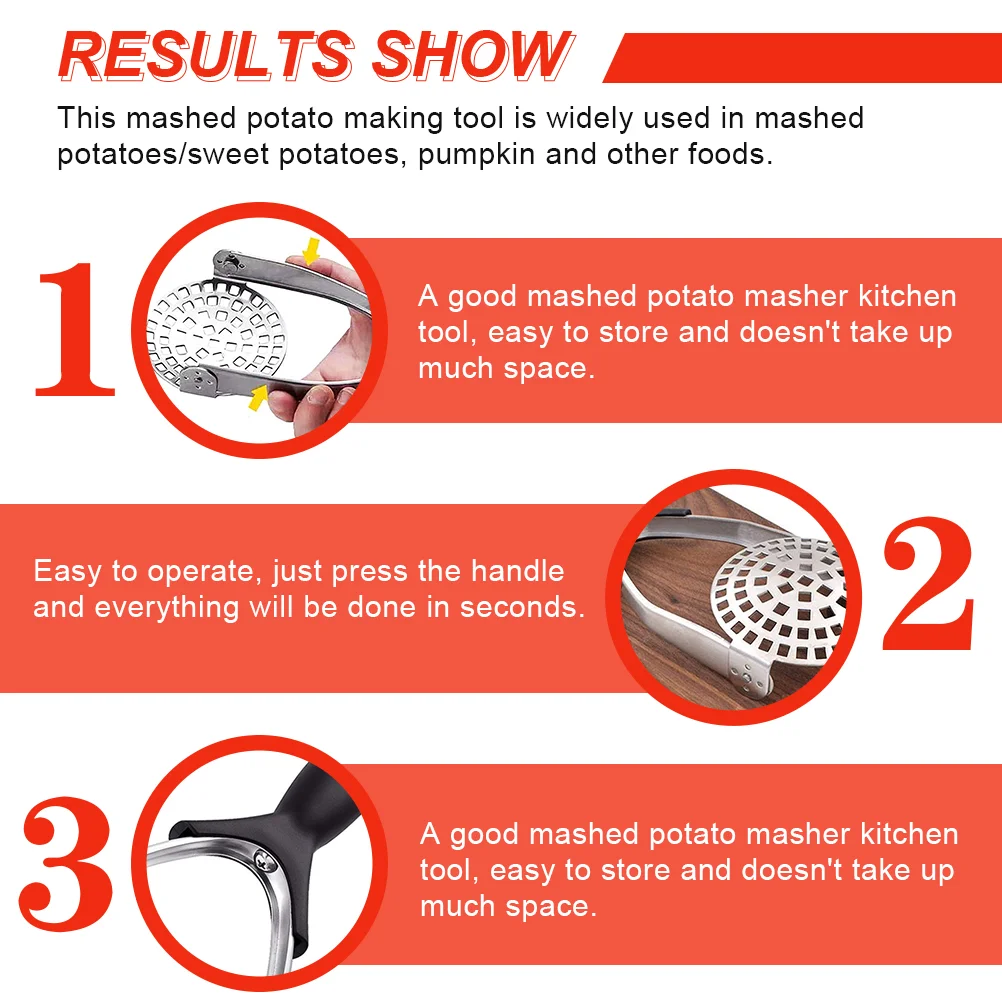 RESULTS SHOW

This mashed potato making tool is widely used in mashed potatoes/sweet potatoes, pumpkin and other foods.

1

A good mashed potato masher kitchen tool, easy to store and doesn't take up much space.

Easy to operate, just press the handle and everything will be done in seconds.

2

3

A good mashed potato masher kitchen tool, easy to store and doesn't take up much space.