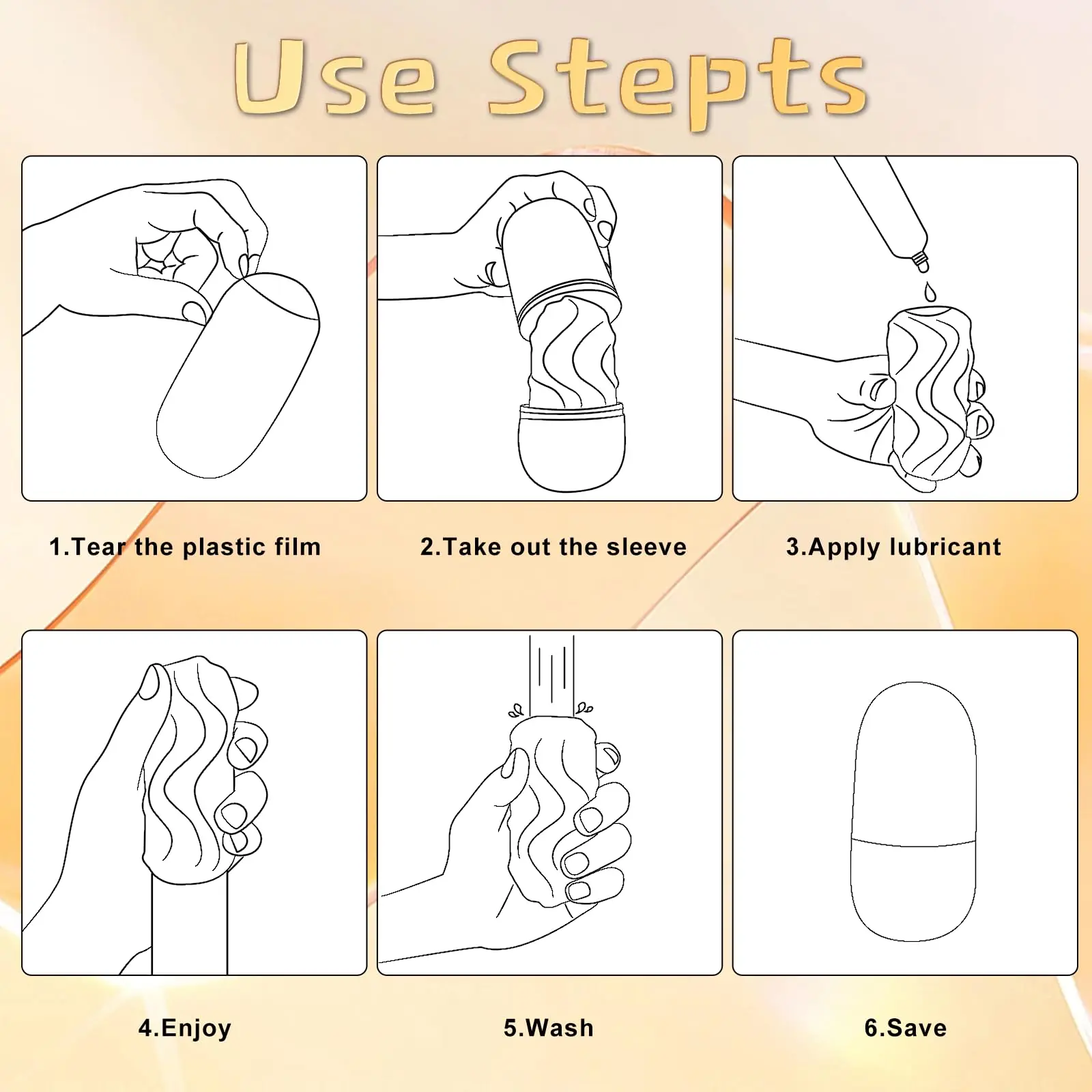 Use Stepts

1.Tear the plastic film

2.Take out the sleeve

3.Apply lubricant

4.Enjoy

5.Wash

6.Save