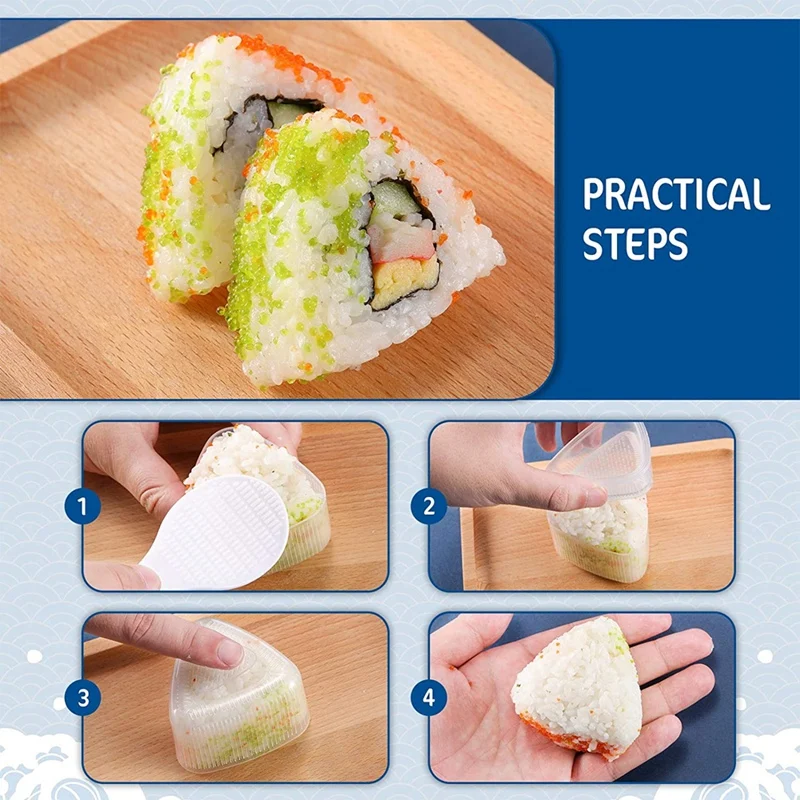 PRACTICAL STEPS

1

2

3

4