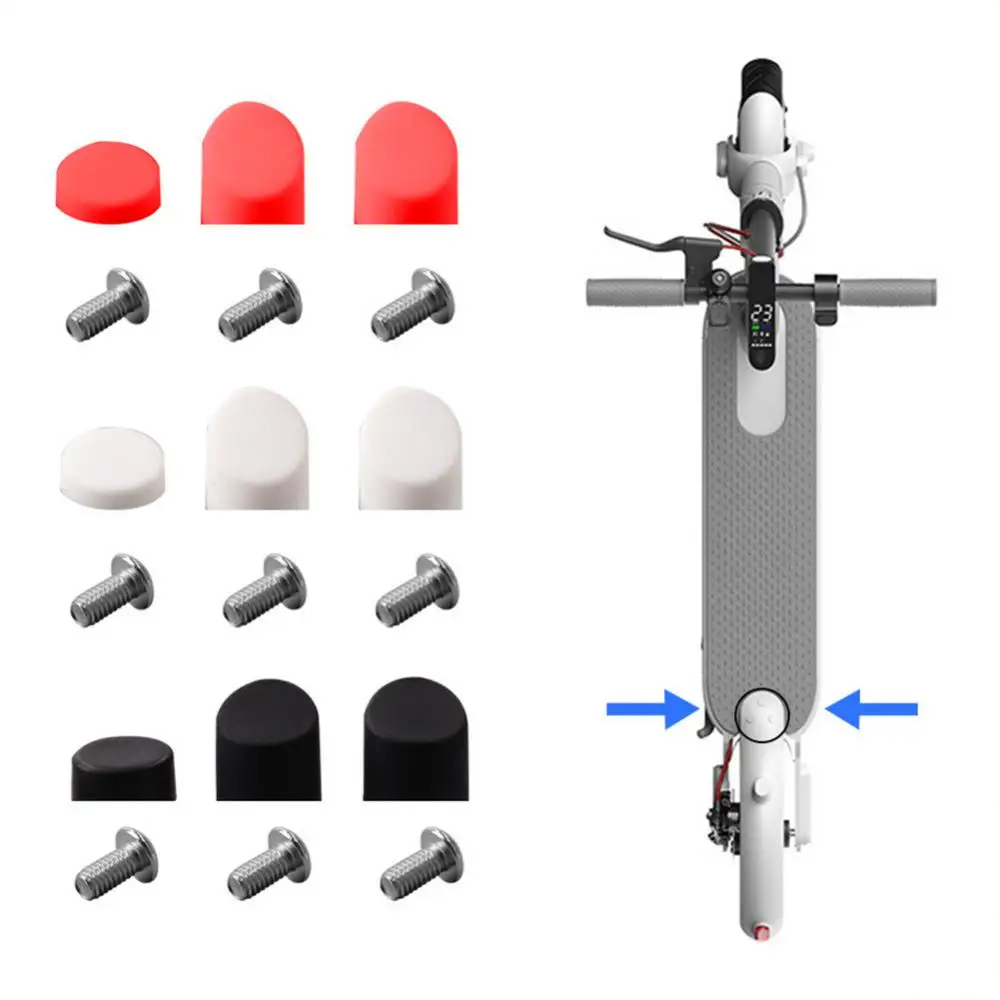 23