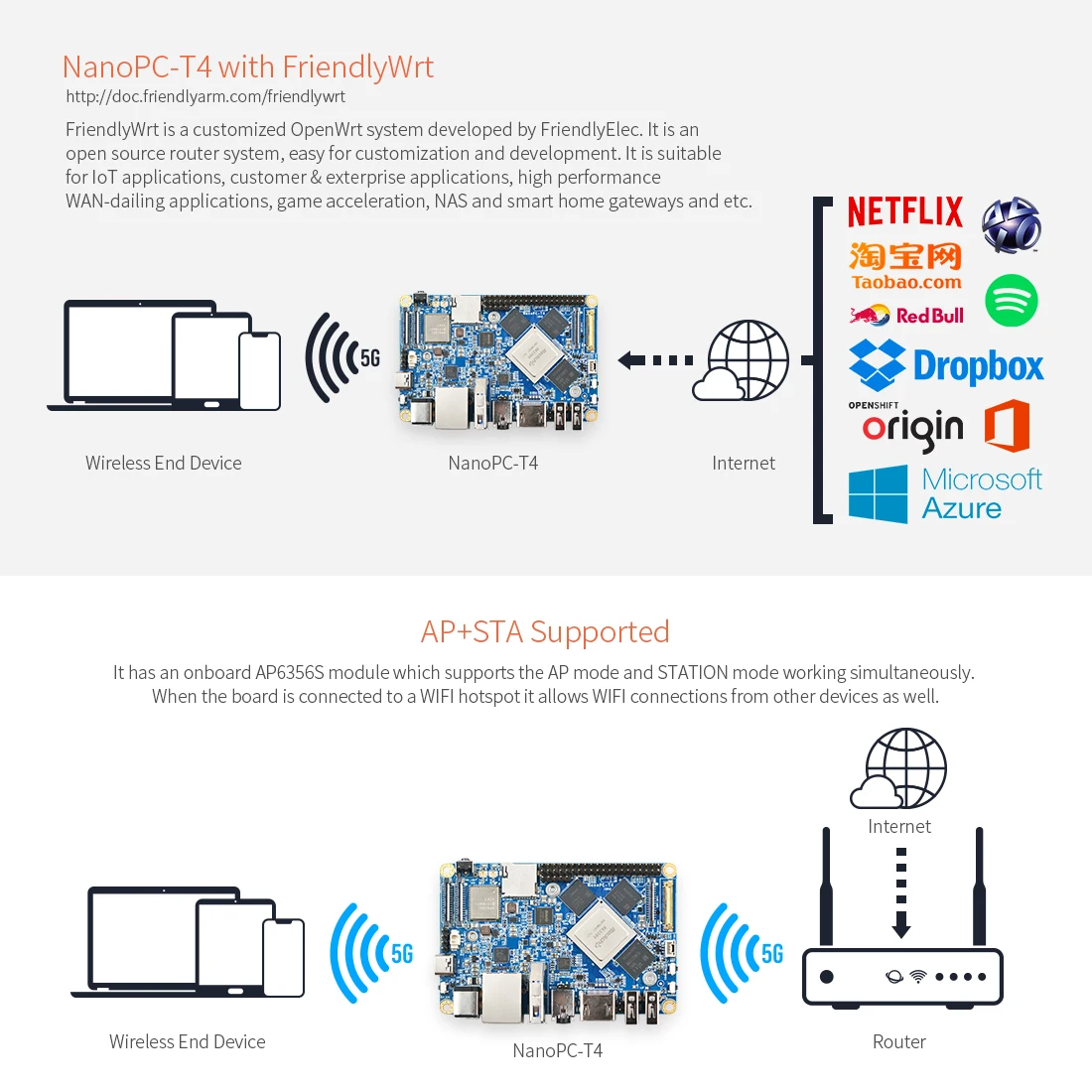 NanoPC-T4 with FriendlyWrt
http://doc.friendlyarm.com/friendlywrt
FriendlyWrt is a customized OpenWrt system developed by FriendlyElec. It is an open source router system, easy for customization and development. It is suitable for IoT applications, customer & exterprise applications, high performance WAN-dailing applications, game acceleration, NAS and smart home gateways and etc.

5G

Wireless End Device

NanoPC-T4

Internet

NETFLIX
淘宝网
Taobao.com
Red Bull
Dropbox
OPENSHIFT
origin
Microsoft
Azure

AP+STA Supported
It has an onboard AP6356S module which supports the AP mode and STATION mode working simultaneously. When the board is connected to a WIFI hotspot it allows WIFI connections from other devices as well.

Internet

5G

5G

Wireless End Device

NanoPC-T4

Router