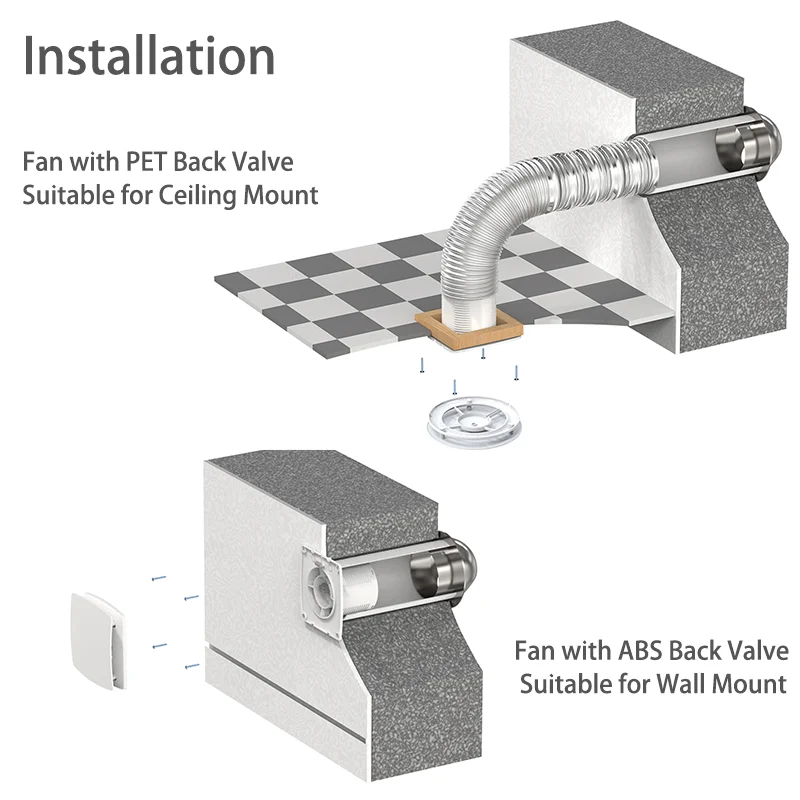 Installation

Fan with PET Back Valve
Suitable for Ceiling Mount

Fan with ABS Back Valve
Suitable for Wall Mount