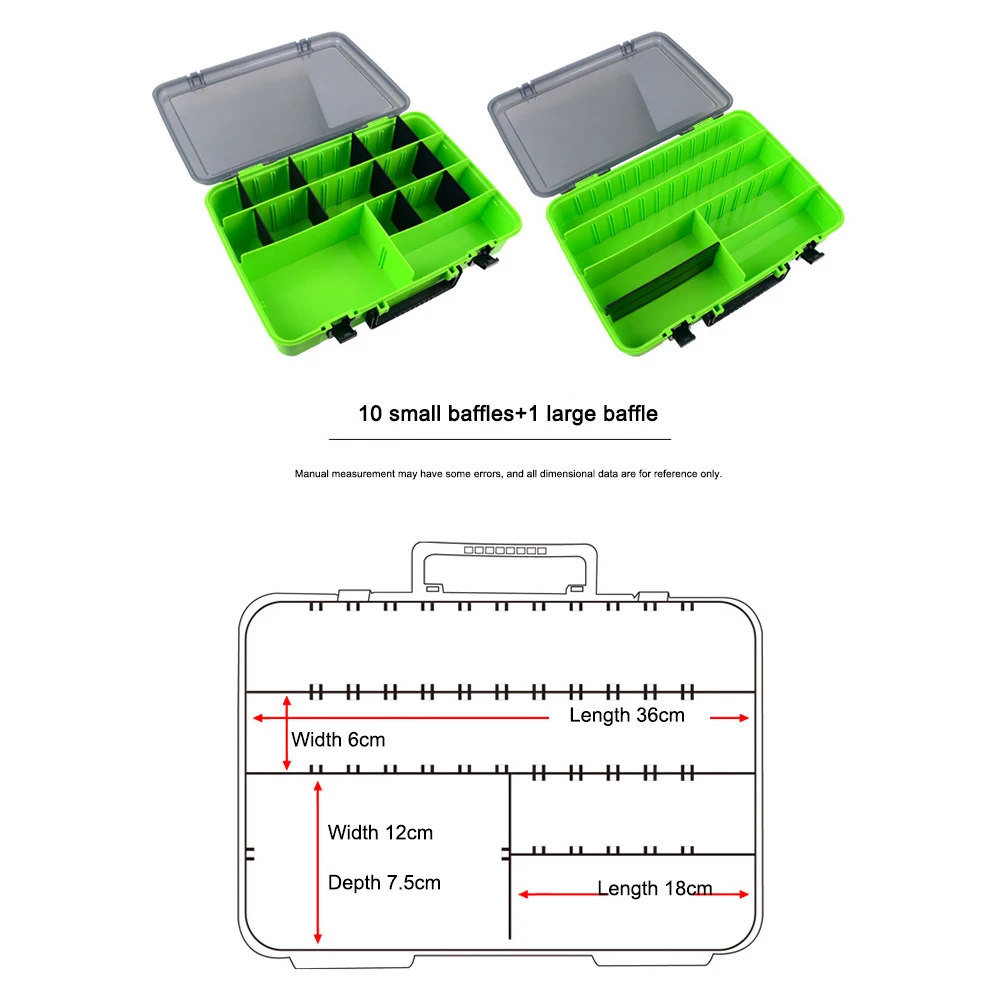 10 small baffles+1 large baffle

Manual measurement may have some errors, and all dimensional data are for reference only.

Length 36cm

Width 6cm

Width 12cm

Depth 7.5cm

Length 18cm