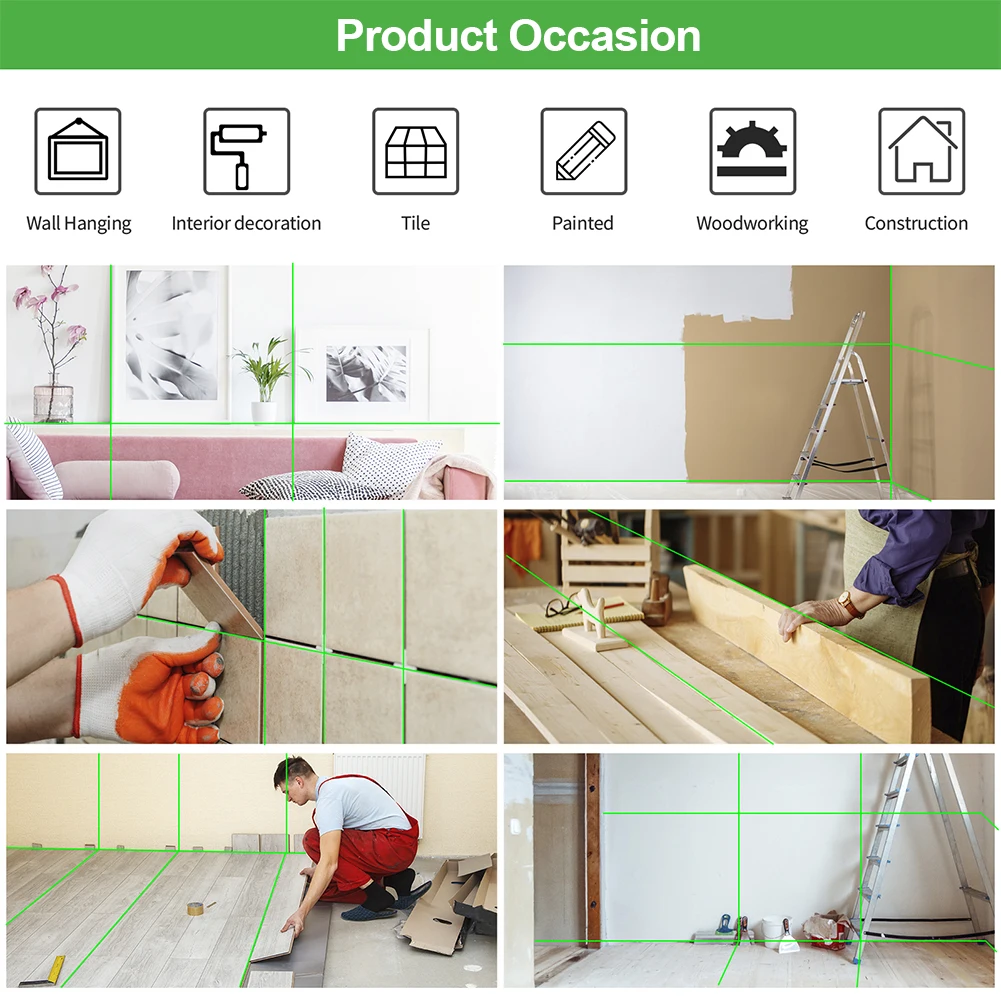 Product Occasion

Wall Hanging
Interior decoration
Tile
Painted
Woodworking
Construction