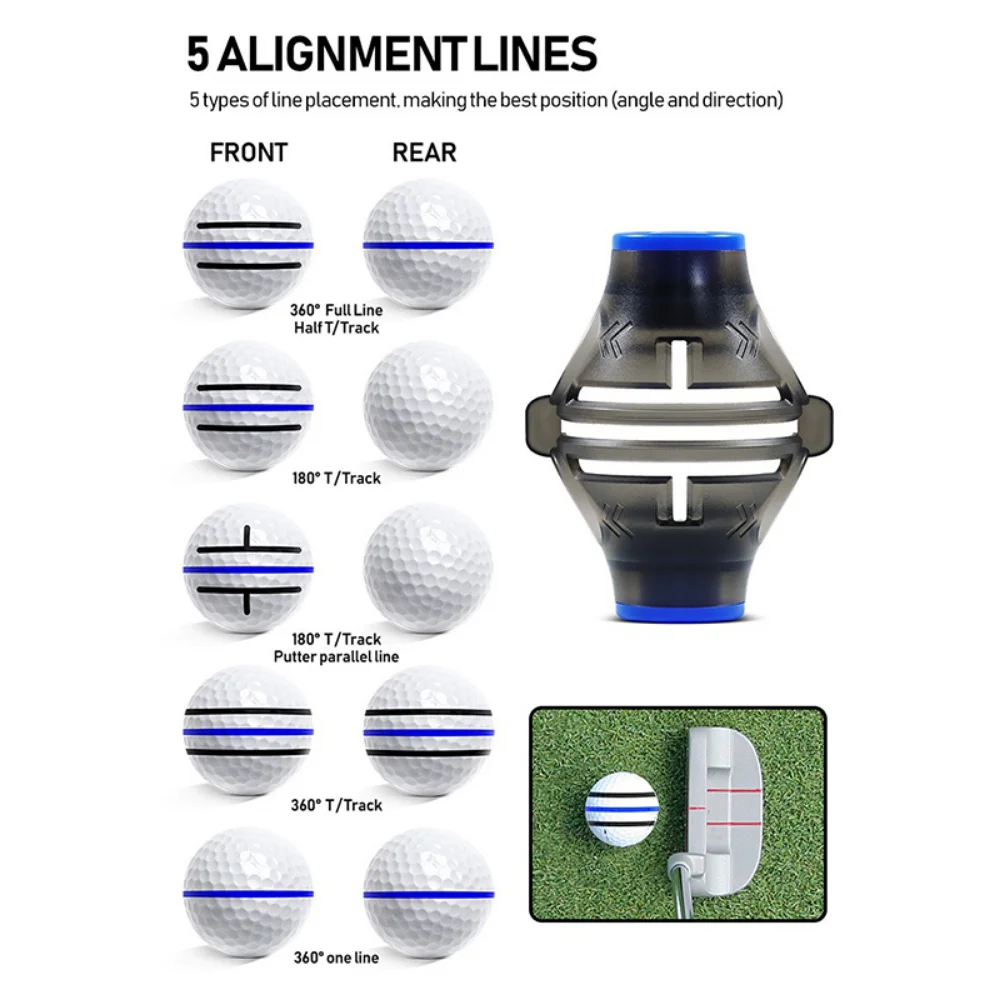 5 ALIGNMENT LINES

5 types of line placement, making the best position (angle and direction)

FRONT

REAR

360° Full Line
Half T/Track

180° T/Track

180° T/Track
Putter parallel line

360° T/Track

360° one line