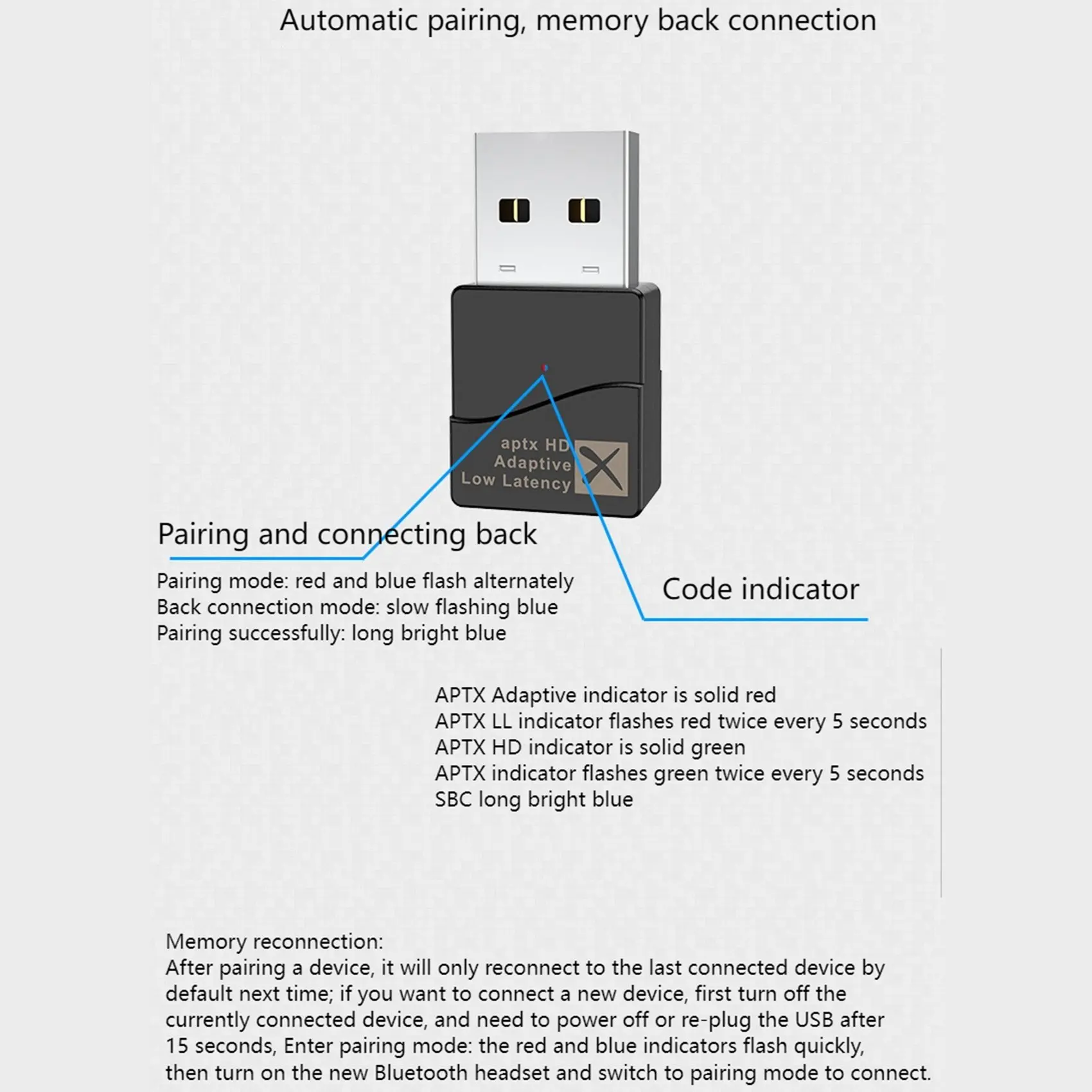 Automatic pairing, memory back connection

aptx HD
Adaptive
Low Latency

Pairing and connecting back

Pairing mode: red and blue flash alternately
Back connection mode: slow flashing blue
Pairing successfully: long bright blue

Code indicator

APTX Adaptive indicator is solid red
APTX LL indicator flashes red twice every 5 seconds
APTX HD indicator is solid green
APTX indicator flashes green twice every 5 seconds
SBC long bright blue

Memory reconnection:
After pairing a device, it will only reconnect to the last connected device by default next time; if you want to connect a new device, first turn off the currently connected device, and need to power off or re-plug the USB after 15 seconds, Enter pairing mode: the red and blue indicators flash quickly, then turn on the new Bluetooth headset and switch to pairing mode to connect.