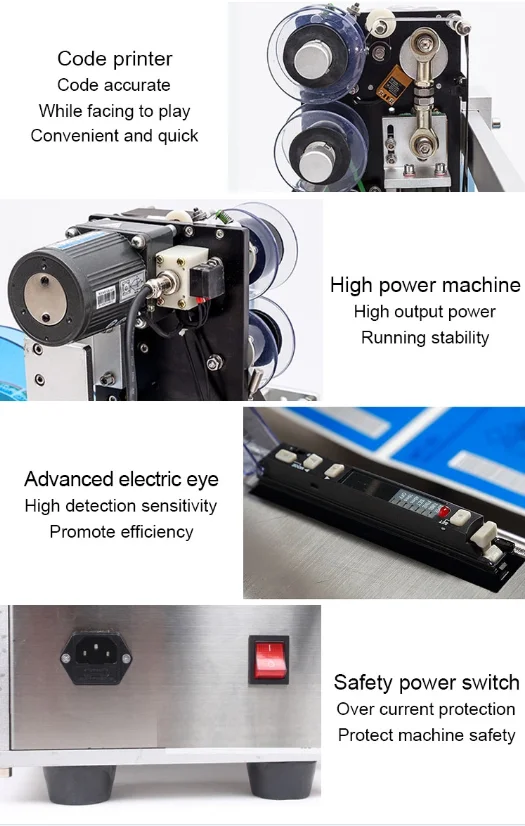 Code printer
Code accurate
While facing to play
Convenient and quick

High power machine
High output power
Running stability

Advanced electric eye
High detection sensitivity
Promote efficiency

Safety power switch
Over current protection
Protect machine safety