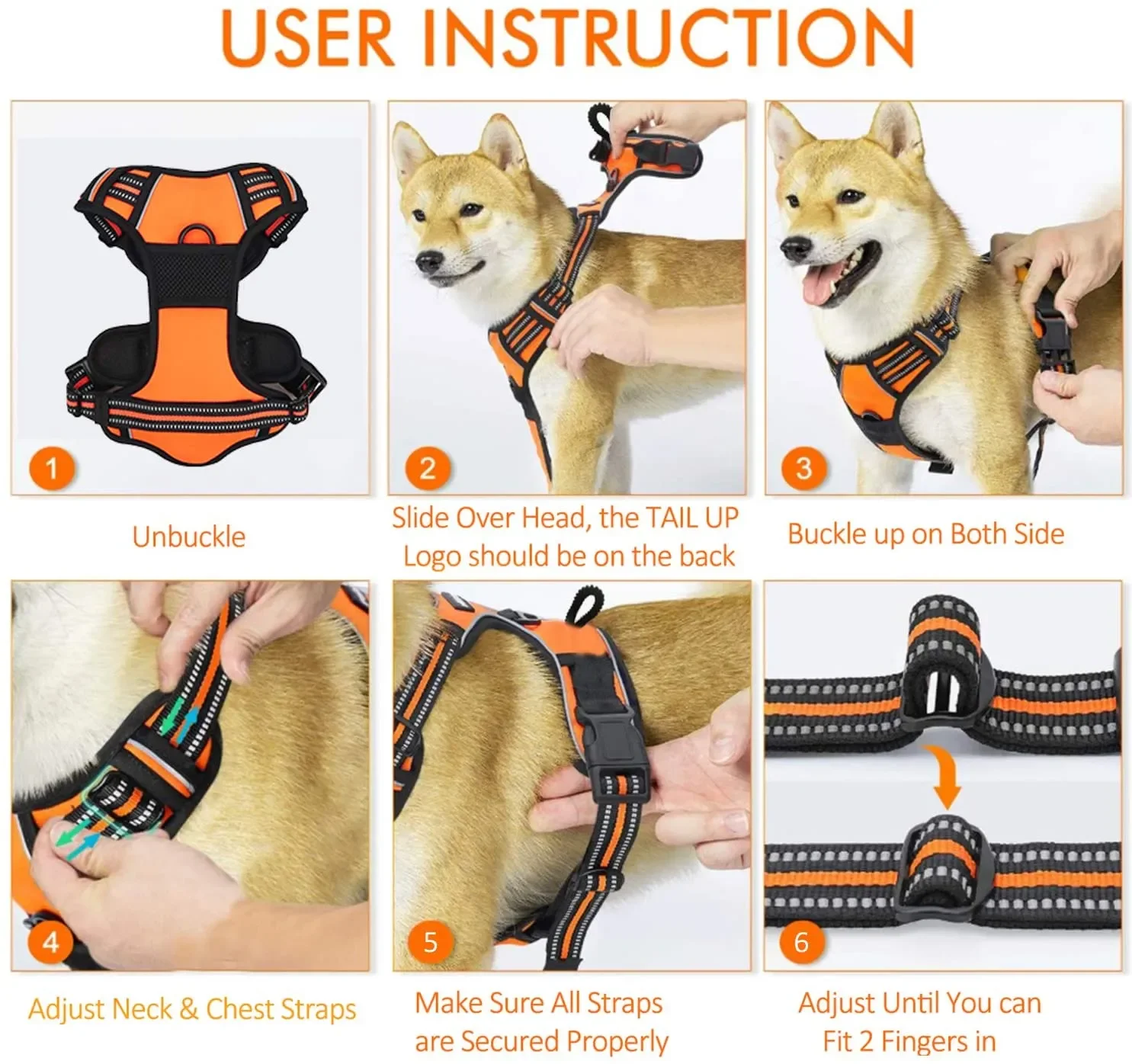 USER INSTRUCTION

1

Unbuckle

2

Slide Over Head, the TAIL UP Logo should be on the back

3

Buckle up on Both Side

4

Adjust Neck & Chest Straps

5

Make Sure All Straps are Secured Properly

6

Adjust Until You can Fit 2 Fingers in