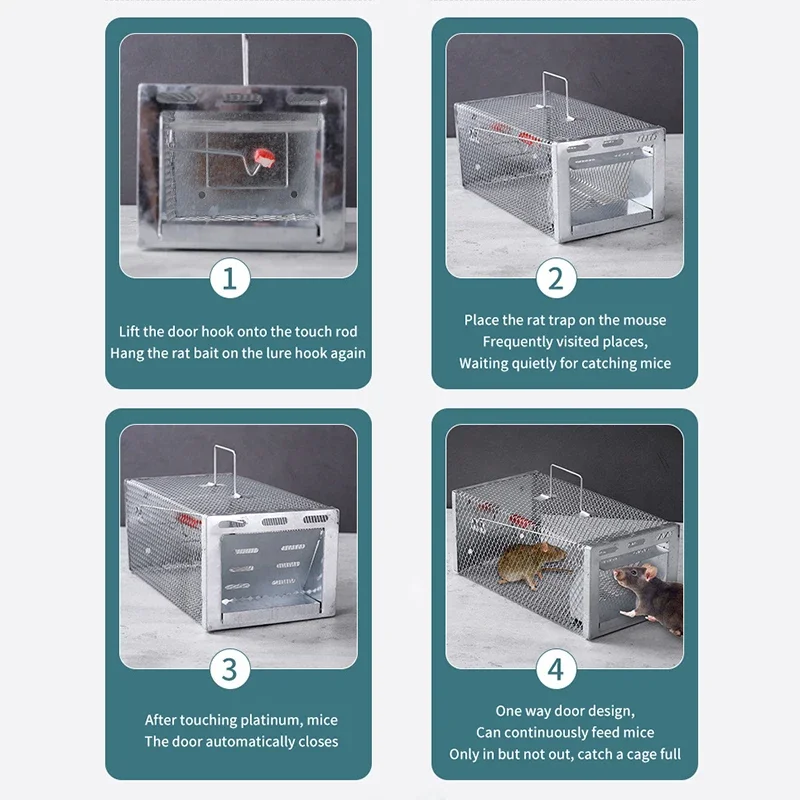 1

Lift the door hook onto the touch rod
Hang the rat bait on the lure hook again

2

Place the rat trap on the mouse
Frequently visited places,
Waiting quietly for catching mice

3

After touching platinum, mice
The door automatically closes

4

One way door design,
Can continuously feed mice
Only in but not out, catch a cage full