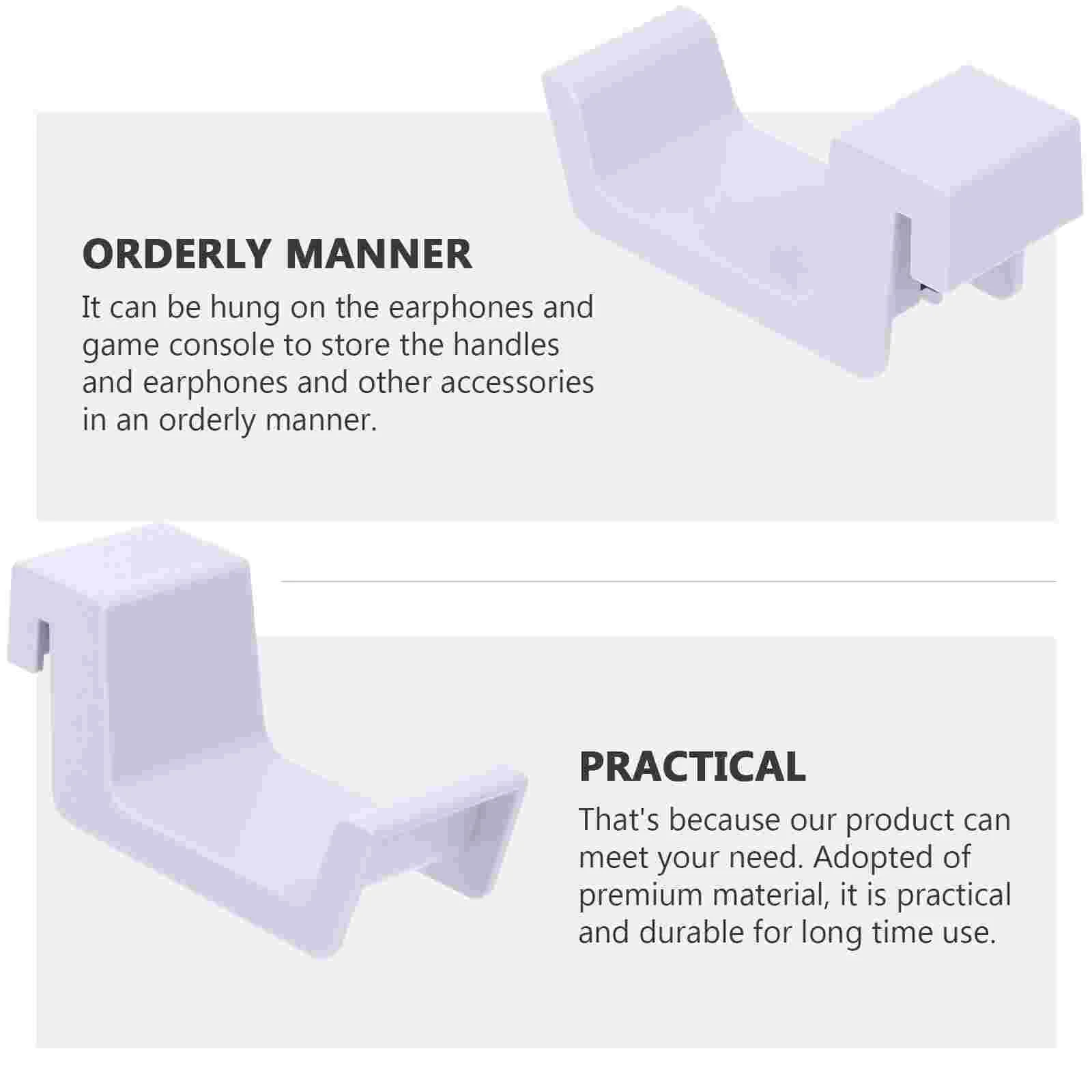 ORDERLY MANNER

It can be hung on the earphones and game console to store the handles and earphones and other accessories in an orderly manner.

PRACTICAL

That's because our product can meet your need. Adopted of premium material, it is practical and durable for long time use.