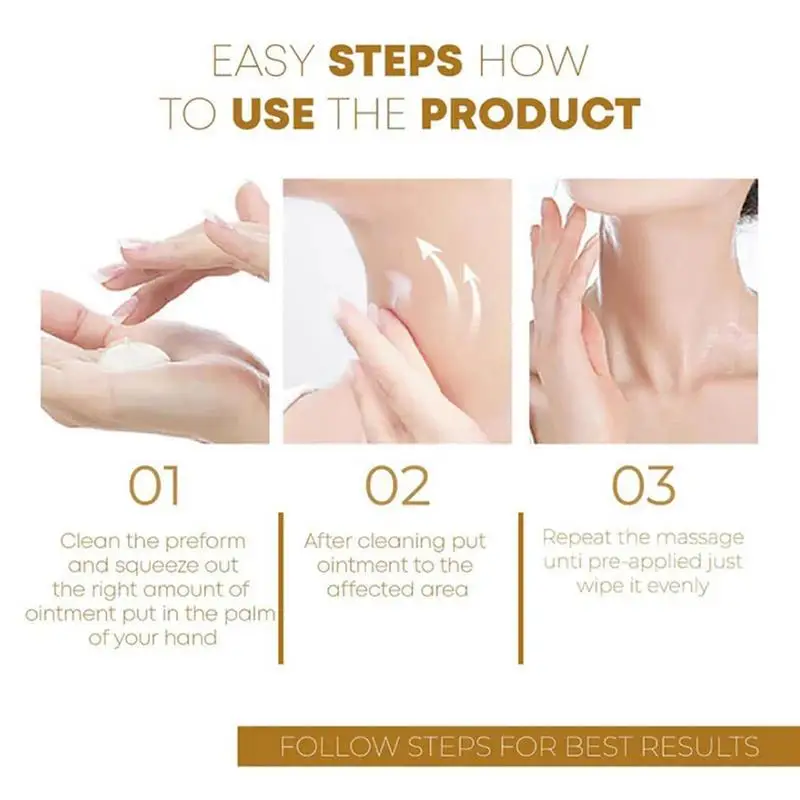 EASY STEPS HOW TO USE THE PRODUCT

01

Clean the preform and squeeze out the right amount of ointment put in the palm of your hand

02

After cleaning put ointment to the affected area

03

Repeat the massage unti pre-applied just wipe it evenly

FOLLOW STEPS FOR BEST RESULTS