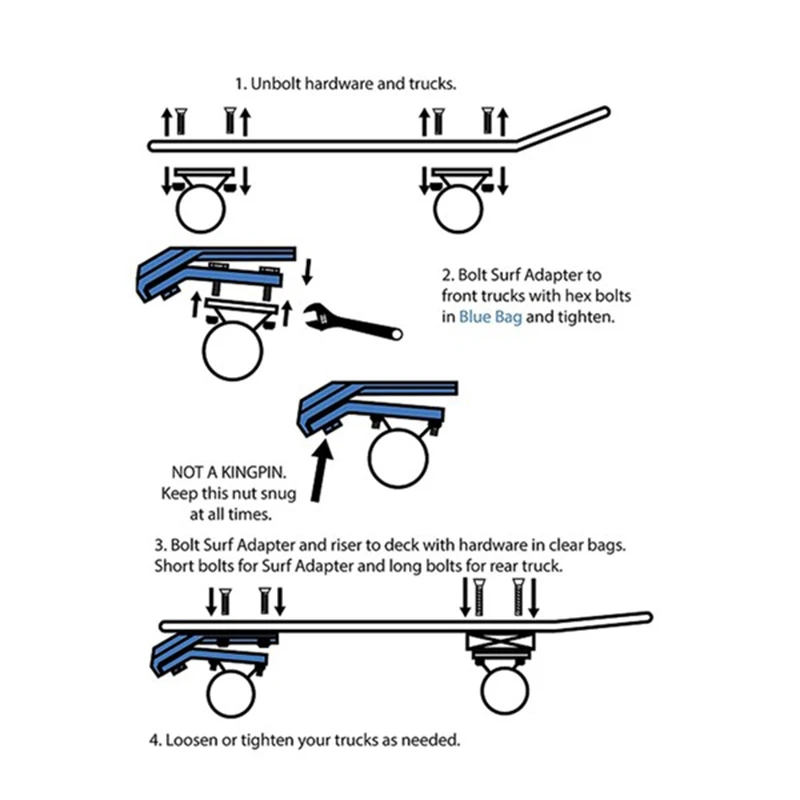 1. Unbolt hardware and trucks.

2. Bolt Surf Adapter to front trucks with hex bolts in Blue Bag and tighten.

NOT A KINGPIN. Keep this nut snug at all times.

3. Bolt Surf Adapter and riser to deck with hardware in clear bags. Short bolts for Surf Adapter and long bolts for rear truck.

4. Loosen or tighten your trucks as needed.