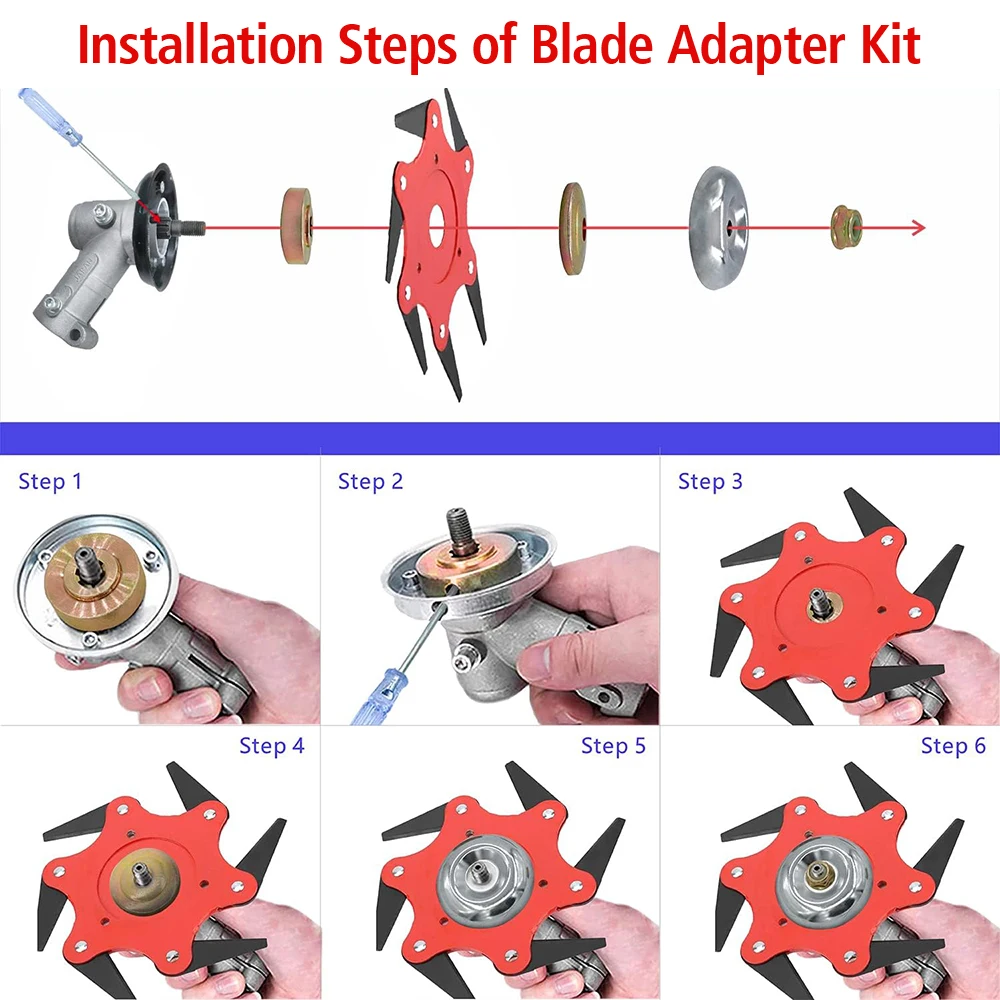 Installation Steps of Blade Adapter Kit

Step 1

Step 2

Step 3

Step 4

Step 5

Step 6