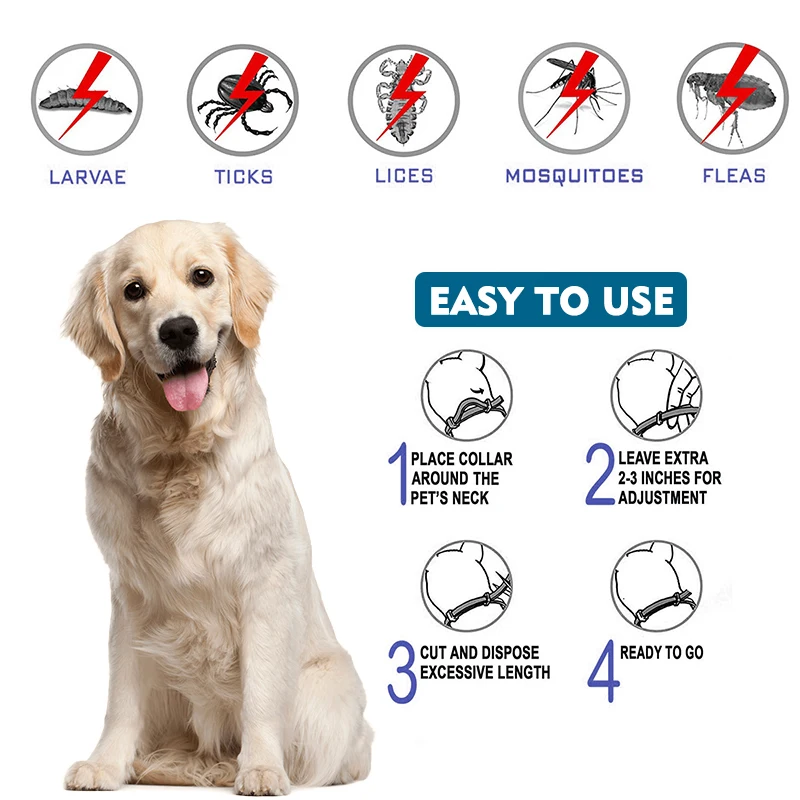 LARVAE

TICKS

LICES

MOSQUITOES

FLEAS

EASY TO USE

1 PLACE COLLAR AROUND THE PET'S NECK

2 LEAVE EXTRA 2-3 INCHES FOR ADJUSTMENT

3 CUT AND DISPOSE EXCESSIVE LENGTH

4 READY TO GO