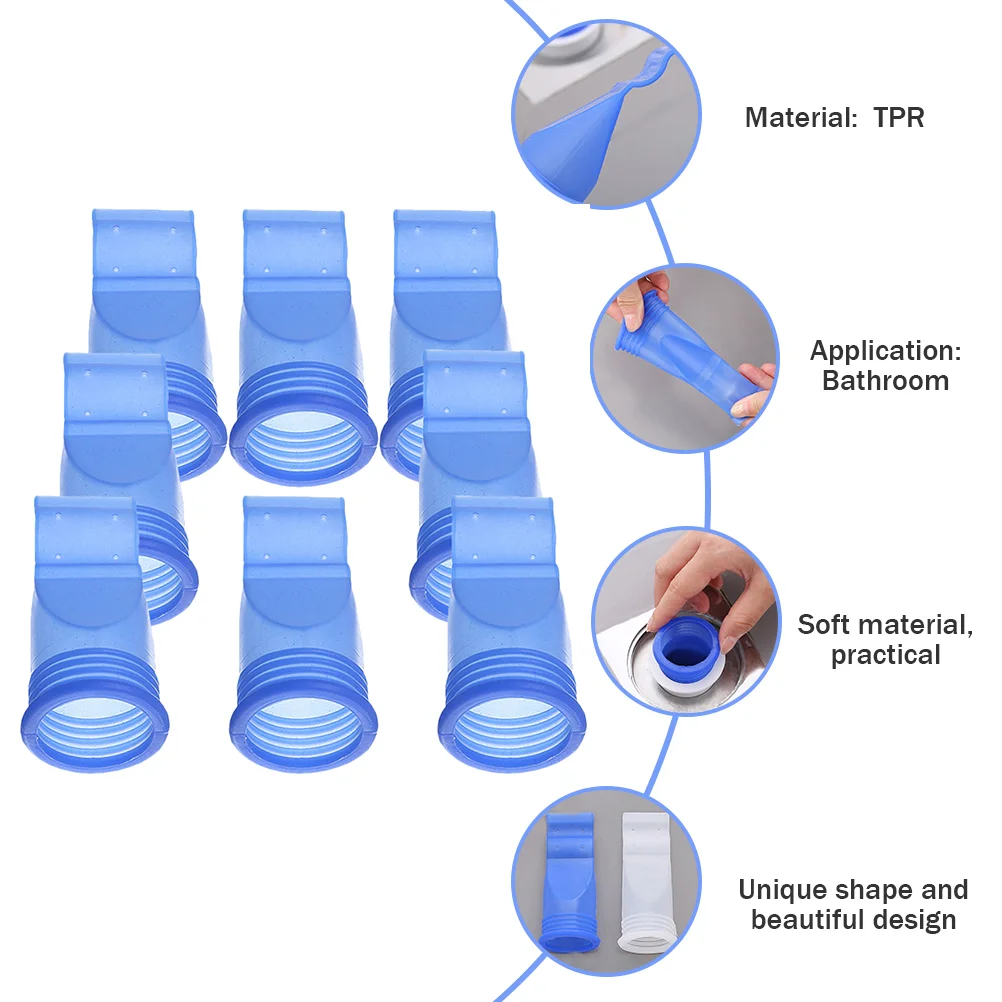 Material: TPR

Application: Bathroom

Soft material, practical

Unique shape and beautiful design