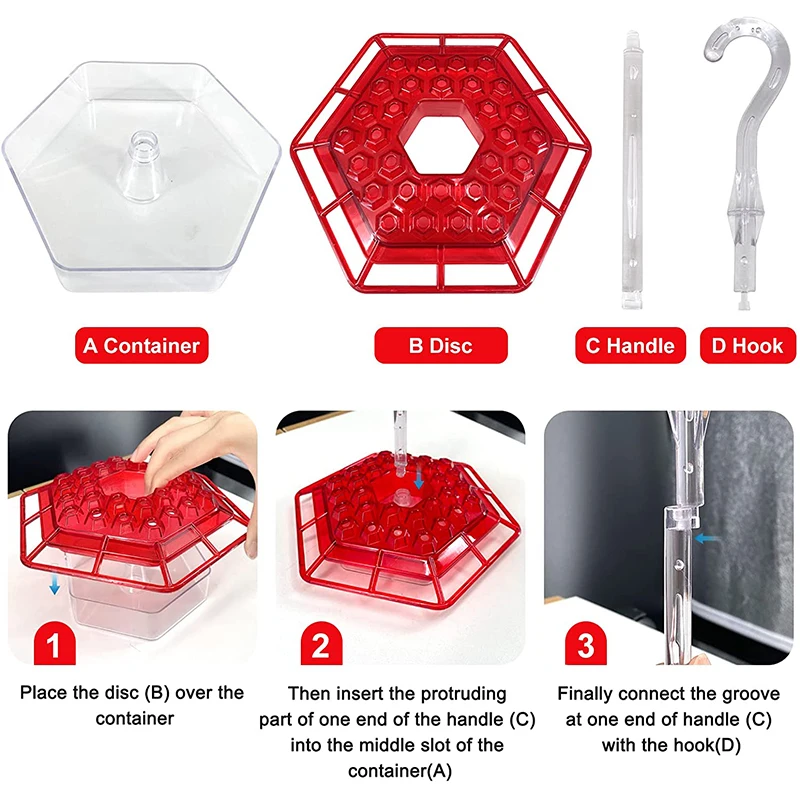 A Container

B Disc

C Handle

D Hook

1

Place the disc (B) over the container

2

Then insert the protruding part of one end of the handle (C) into the middle slot of the container(A)

3

Finally connect the groove at one end of handle (C) with the hook(D)