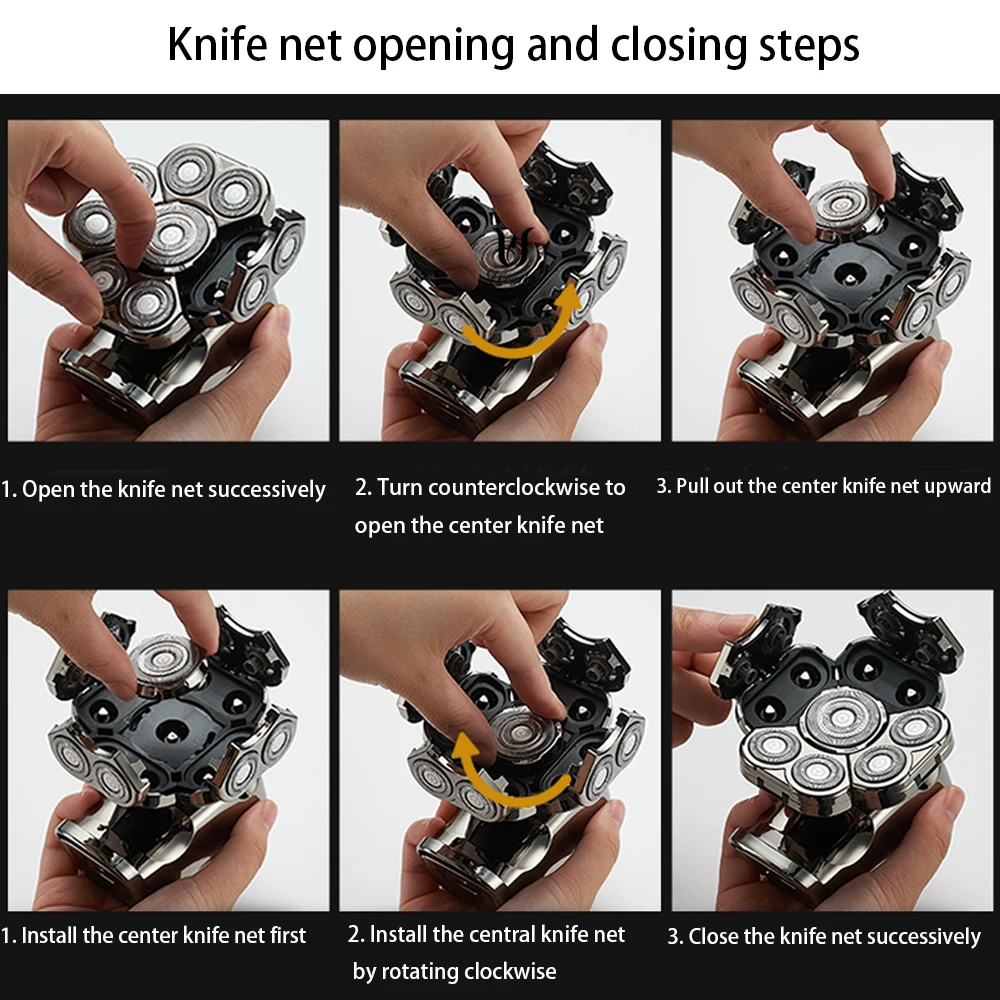 Knife net opening and closing steps

1. Open the knife net successively

2. Turn counterclockwise to open the center knife net

3. Pull out the center knife net upward

1. Install the center knife net first

2. Install the central knife net by rotating clockwise

3. Close the knife net successively