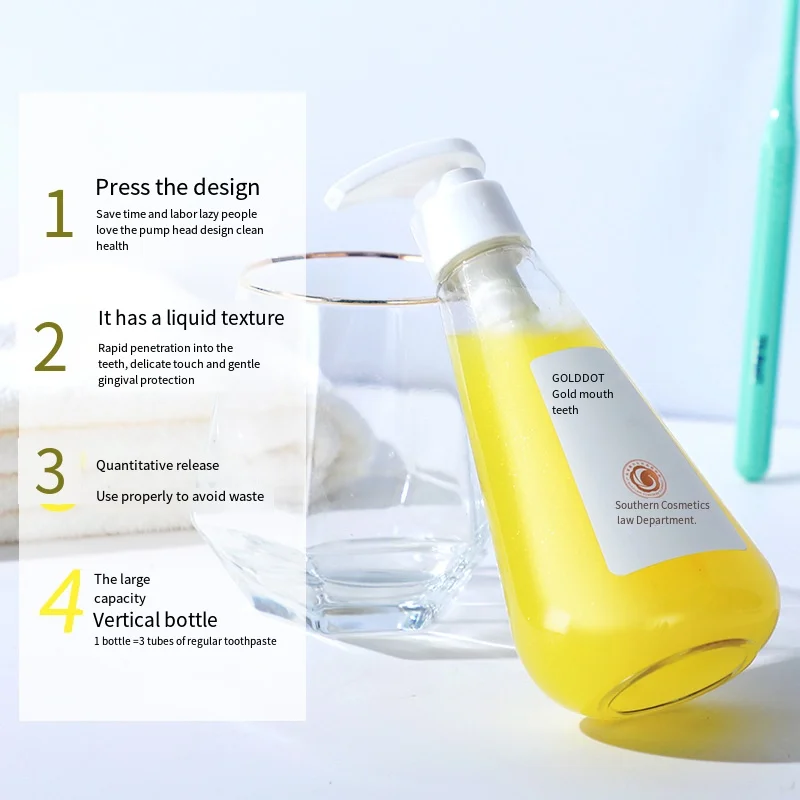 1 Press the design

Save time and labor lazy people love the pump head design clean health

2 It has a liquid texture

Rapid penetration into the teeth, delicate touch and gentle gingival protection

3 Quantitative release

Use properly to avoid waste

4 The large capacity

Vertical bottle

1 bottle =3 tubes of regular toothpaste

GOLDDOT
Gold mouth
teeth

Southern Cosmetics
law Department.