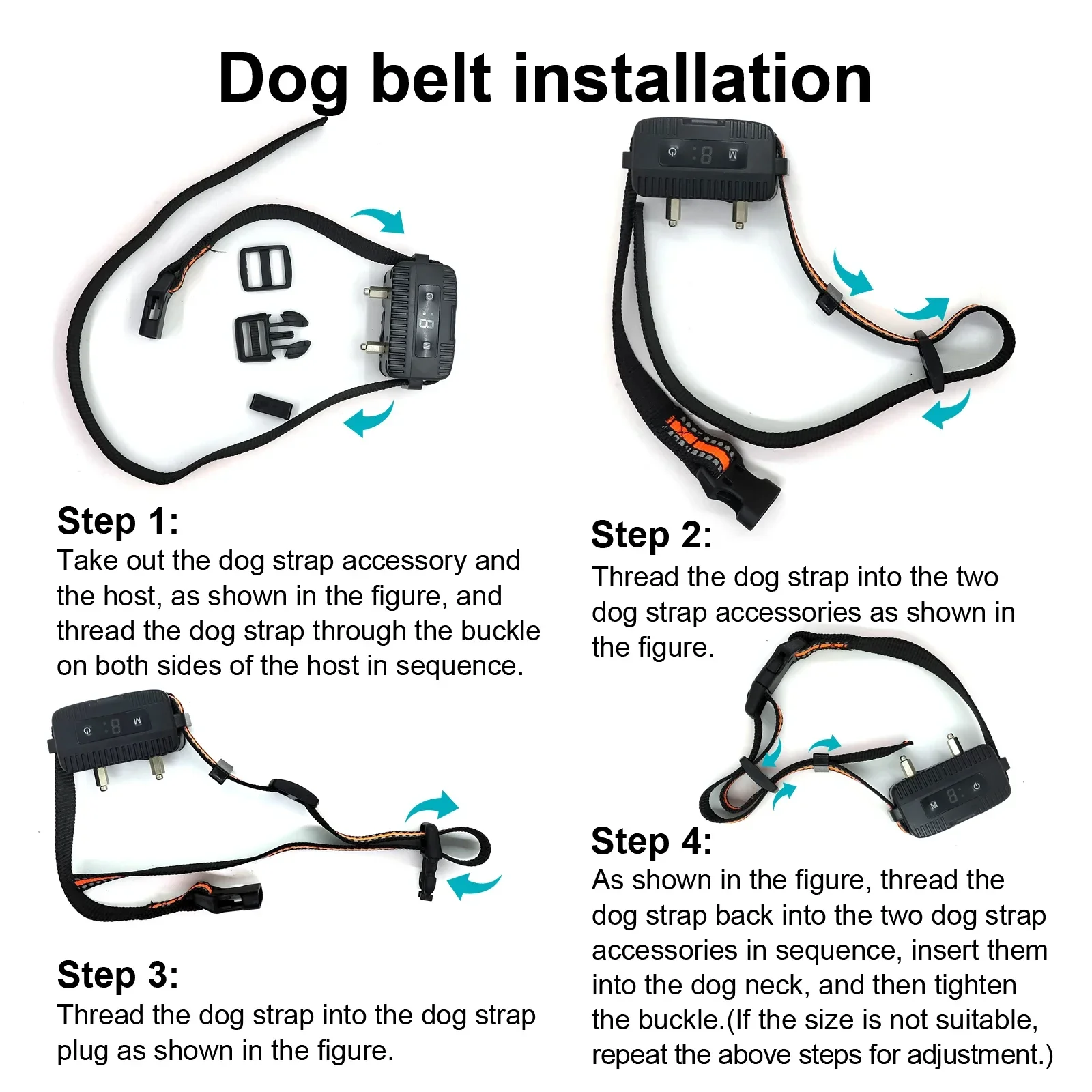 Dog belt installation

Step 1:
Take out the dog strap accessory and the host, as shown in the figure, and thread the dog strap through the buckle on both sides of the host in sequence.

Step 2:
Thread the dog strap into the two dog strap accessories as shown in the figure.

Step 3:
Thread the dog strap into the dog strap plug as shown in the figure.

Step 4:
As shown in the figure, thread the dog strap back into the two dog strap accessories in sequence, insert them into the dog neck, and then tighten the buckle.(If the size is not suitable, repeat the above steps for adjustment.)