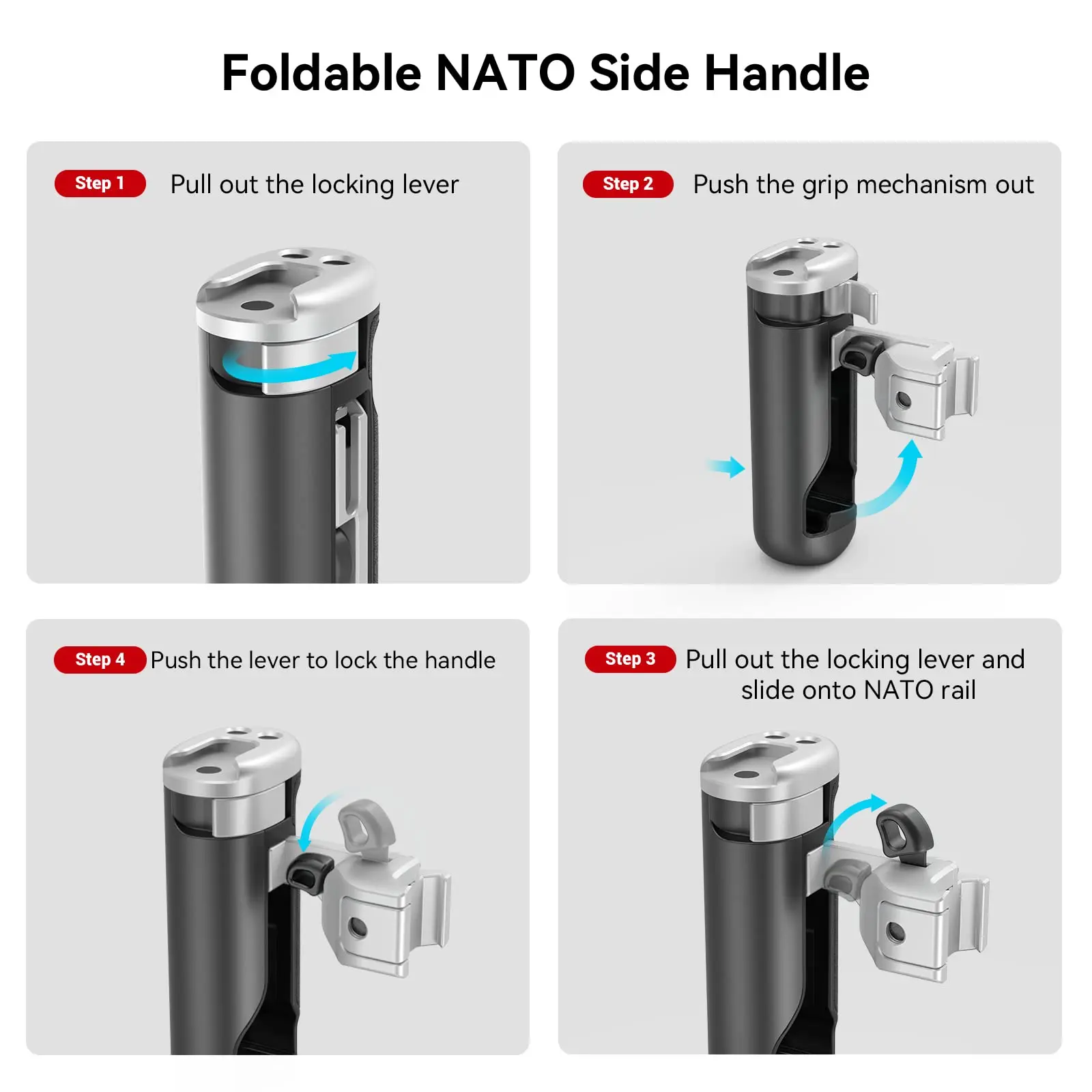 Foldable NATO Side Handle

Step 1 Pull out the locking lever

Step 2 Push the grip mechanism out

Step 4 Push the lever to lock the handle

Step 3 Pull out the locking lever and slide onto NATO rail