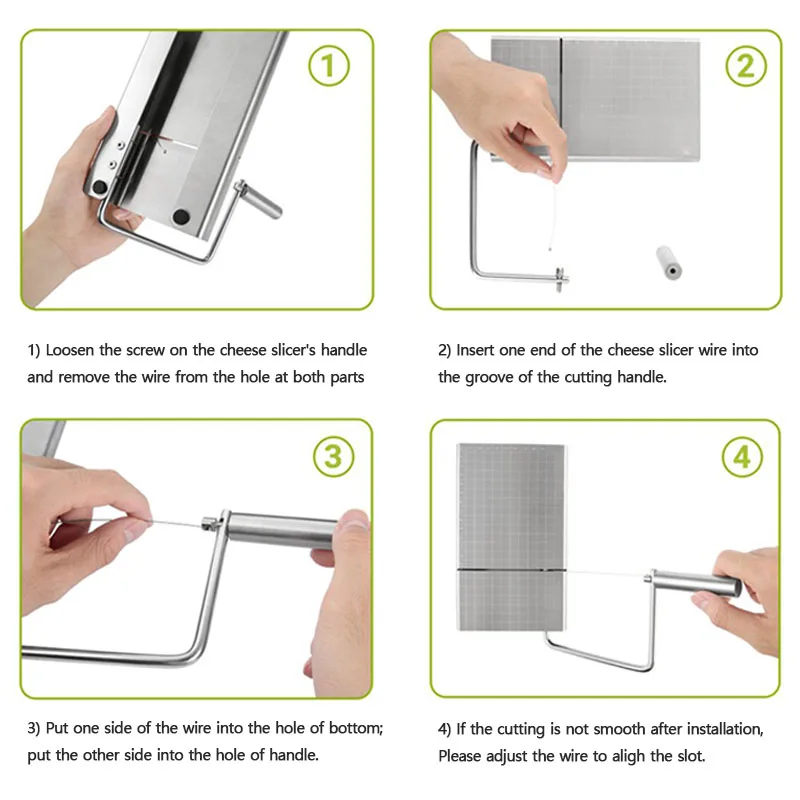 1

2

1) Loosen the screw on the cheese slicer's handle and remove the wire from the hole at both parts

2) Insert one end of the cheese slicer wire into the groove of the cutting handle.

3

4

3) Put one side of the wire into the hole of bottom; put the other side into the hole of handle.

4) If the cutting is not smooth after installation, Please adjust the wire to aligh the slot.