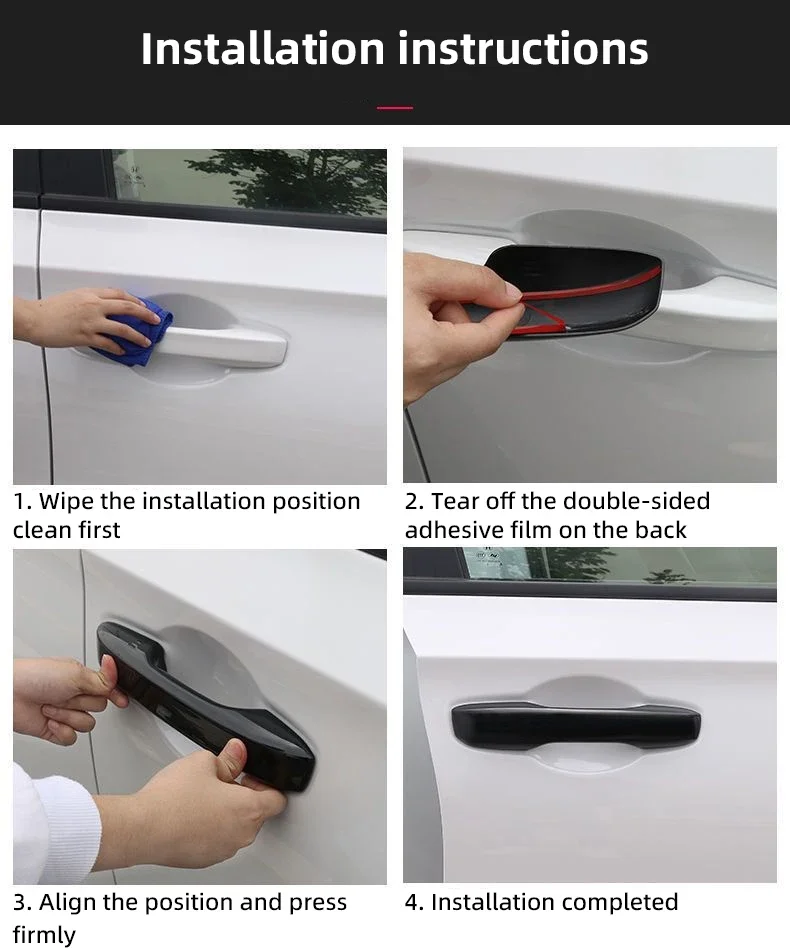 Installation instructions

1. Wipe the installation position clean first

2. Tear off the double-sided adhesive film on the back

3. Align the position and press firmly

4. Installation completed