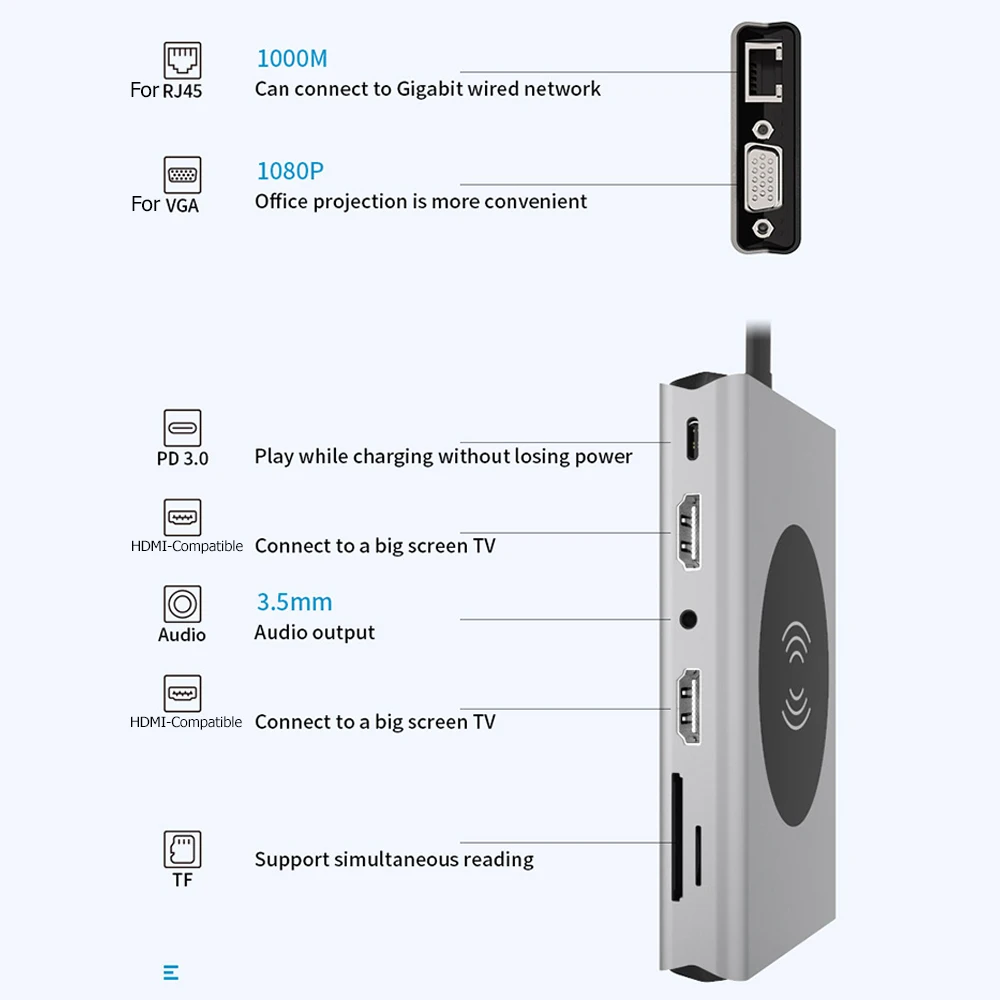 For RJ45
1000M
Can connect to Gigabit wired network

For VGA
1080P
Office projection is more convenient

PD 3.0
Play while charging without losing power

HDMI-Compatible
Connect to a big screen TV

Audio
3.5mm
Audio output

HDMI-Compatible
Connect to a big screen TV

TF
Support simultaneous reading