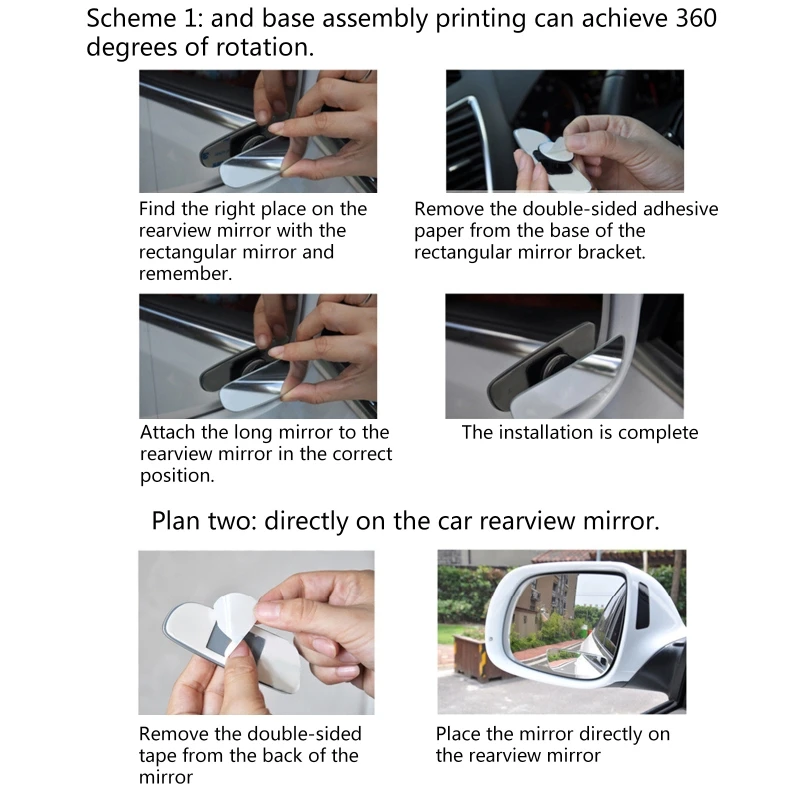 Scheme 1: and base assembly printing can achieve 360 degrees of rotation.

Find the right place on the rearview mirror with the rectangular mirror and remember.

Remove the double-sided adhesive paper from the base of the rectangular mirror bracket.

Attach the long mirror to the rearview mirror in the correct position.

The installation is complete

Plan two: directly on the car rearview mirror.

Remove the double-sided tape from the back of the mirror

Place the mirror directly on the rearview mirror