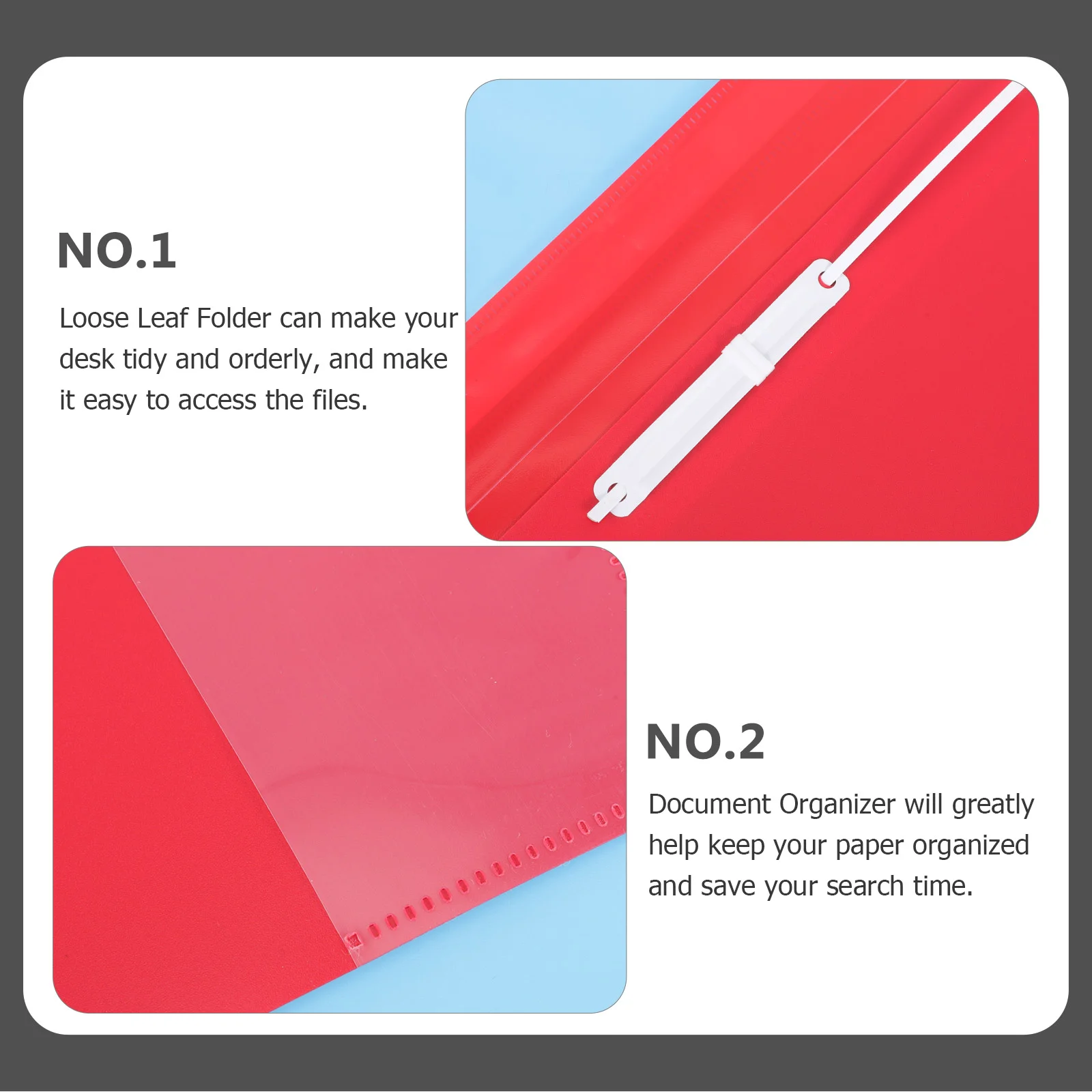 NO.1

Loose Leaf Folder can make your desk tidy and orderly, and make it easy to access the files.

NO.2

Document Organizer will greatly help keep your paper organized and save your search time.