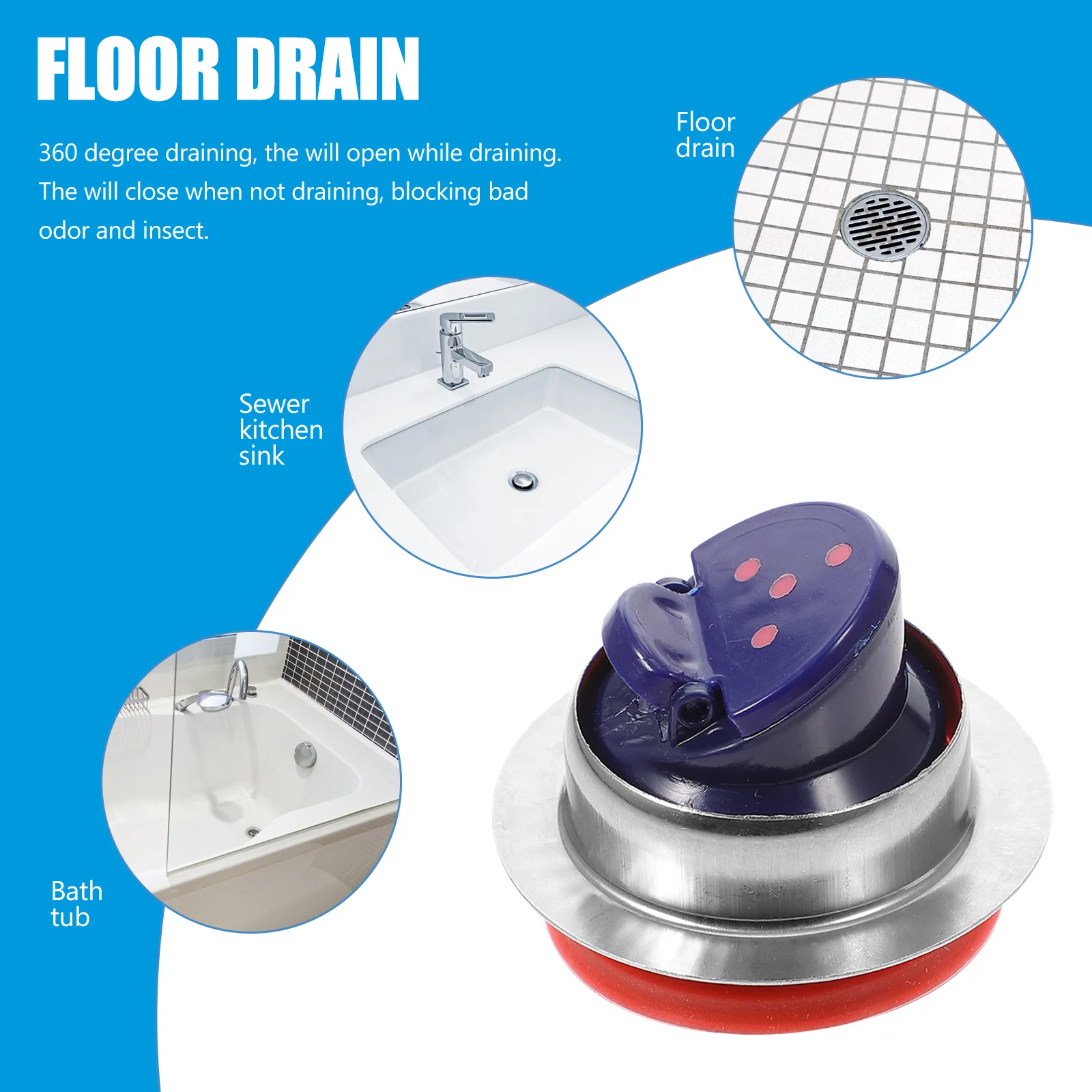 FLOOR DRAIN

360 degree draining, the will open while draining. The will close when not draining, blocking bad odor and insect.

Floor drain

Sewer kitchen sink

Bath tub