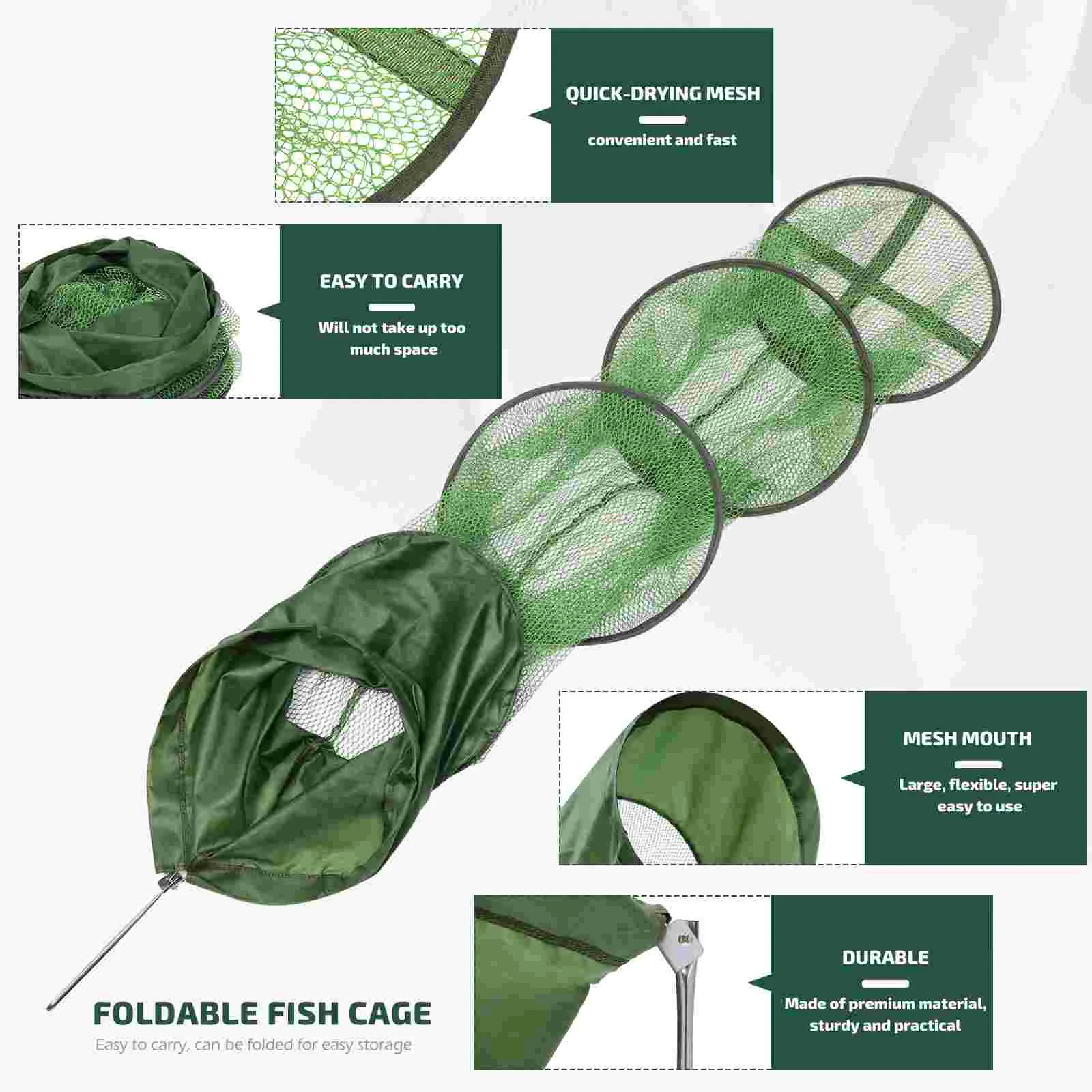 QUICK-DRYING MESH

convenient and fast

EASY TO CARRY

Will not take up too much space

MESH MOUTH

Large, flexible, super easy to use

DURABLE

Made of premium material, sturdy and practical

FOLDABLE FISH CAGE

Easy to carry, can be folded for easy storage