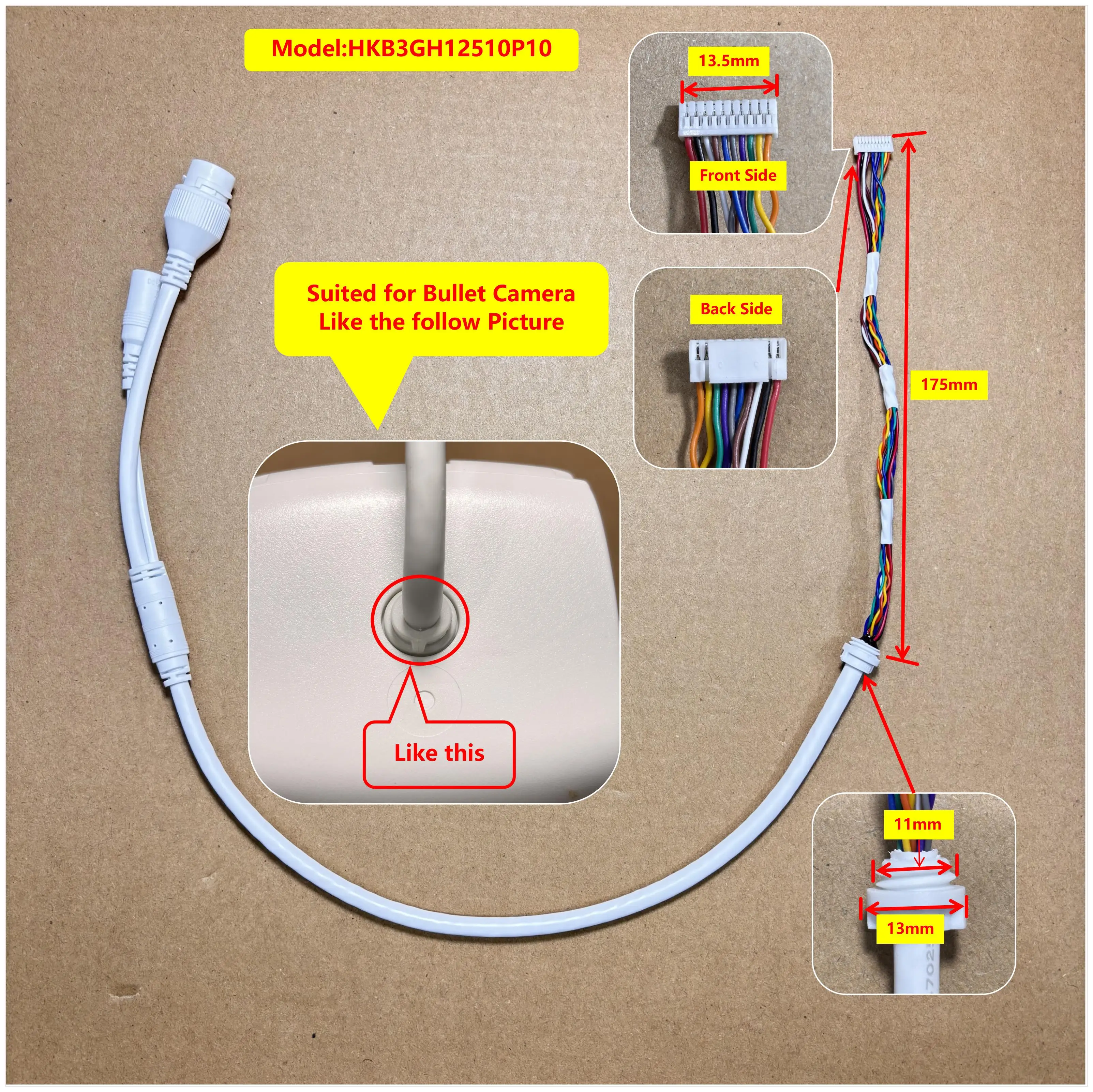 Model:HKB3GH12510P10

13.5mm

Front Side

Suited for Bullet Camera
Like the follow Picture

Back Side

175mm

Like this

11mm

13mm