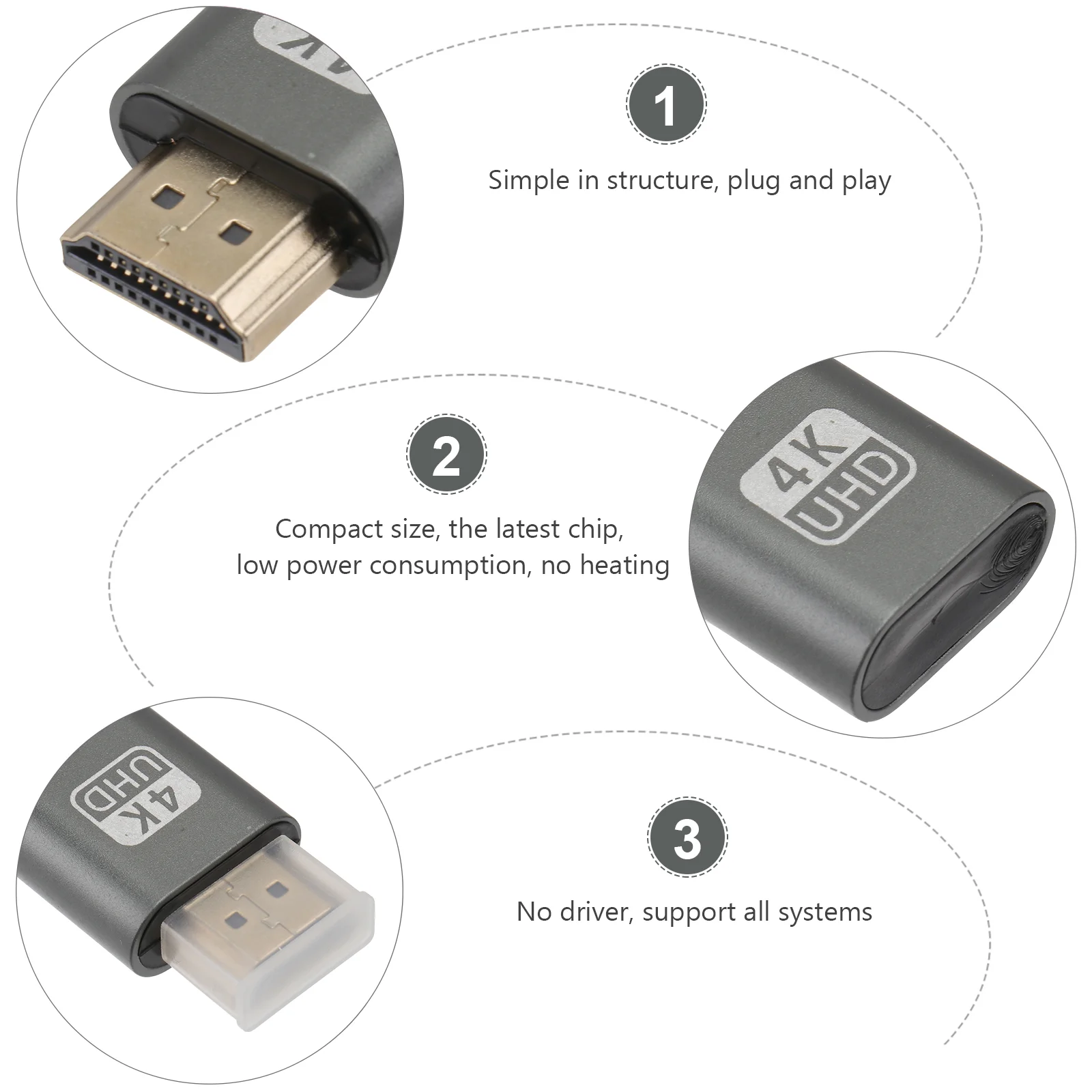 1

Simple in structure, plug and play

2

Compact size, the latest chip,
low power consumption, no heating

4K UHD

4K UHD

3

No driver, support all systems