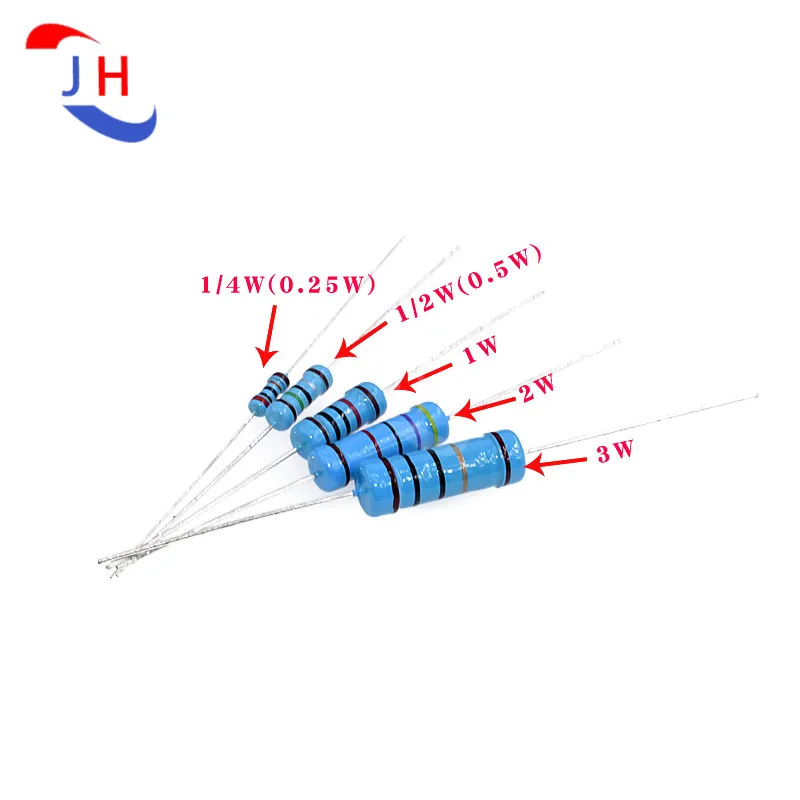 JH

1/4W(0.25W)

1/2W(0.5W)

1W

2W

3W