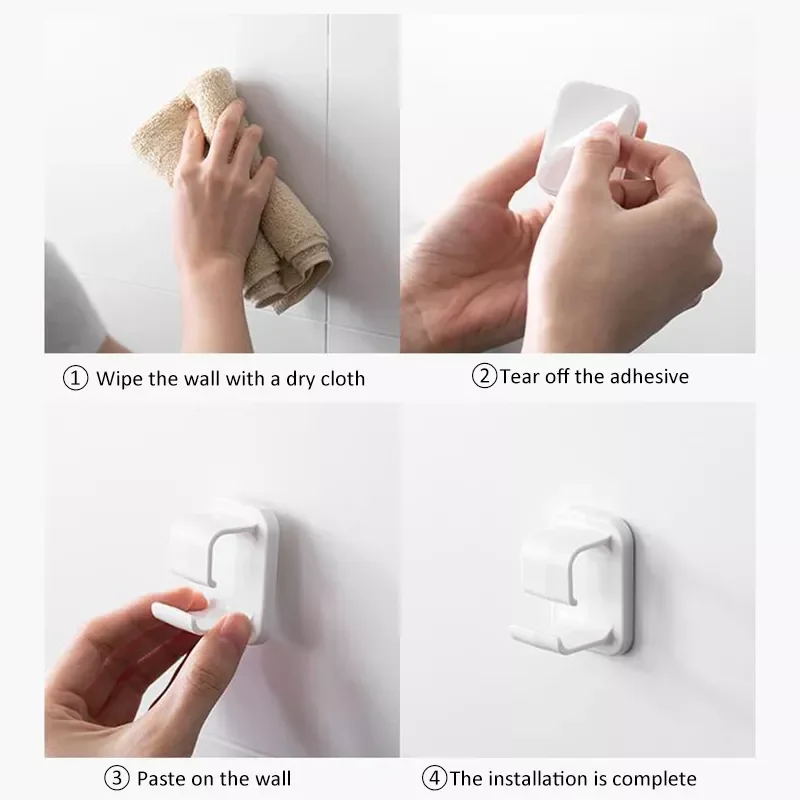 ① Wipe the wall with a dry cloth

②Tear off the adhesive

③ Paste on the wall

④The installation is complete