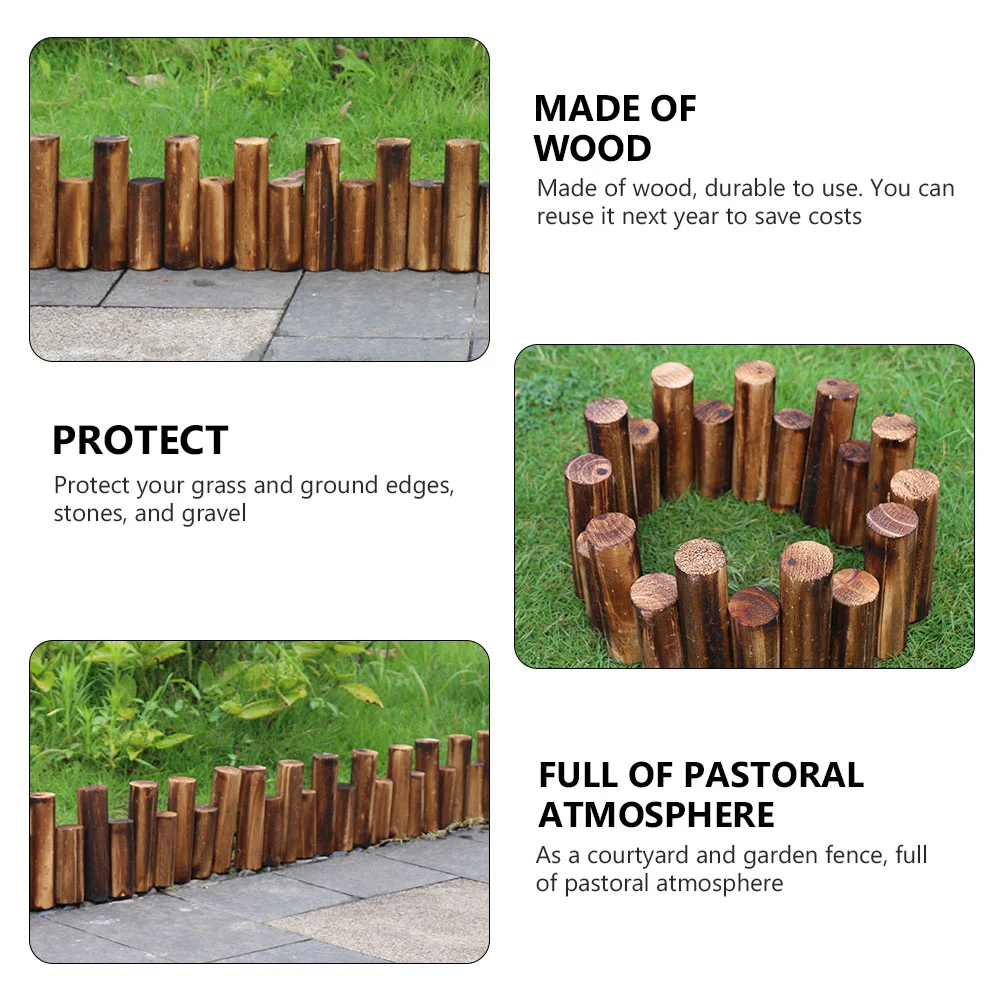 MADE OF WOOD

Made of wood, durable to use. You can reuse it next year to save costs

PROTECT

Protect your grass and ground edges, stones, and gravel

FULL OF PASTORAL ATMOSPHERE

As a courtyard and garden fence, full of pastoral atmosphere