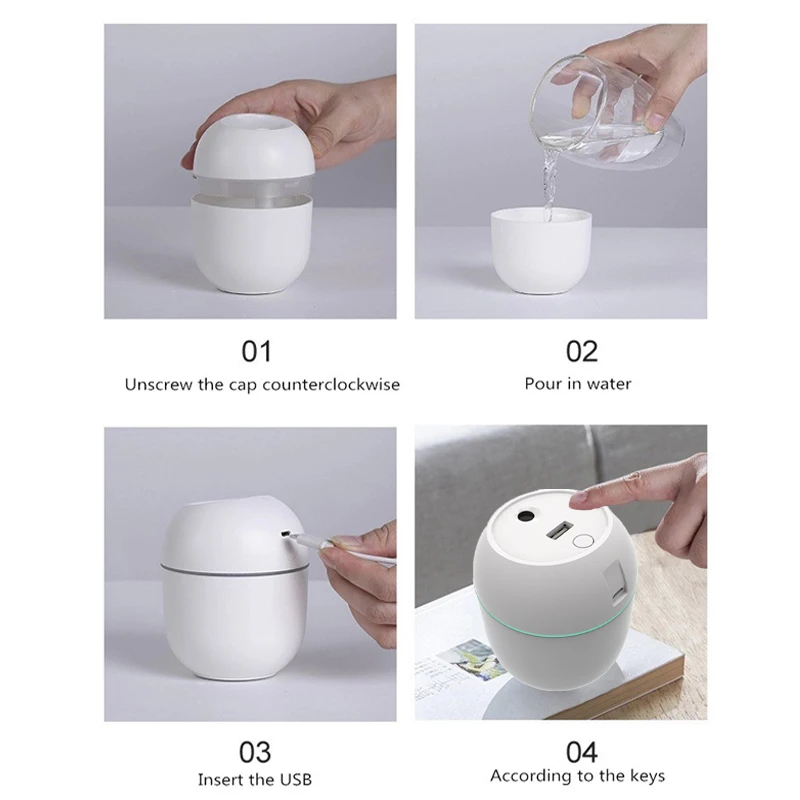 01
Unscrew the cap counterclockwise

02
Pour in water

03
Insert the USB

04
According to the keys