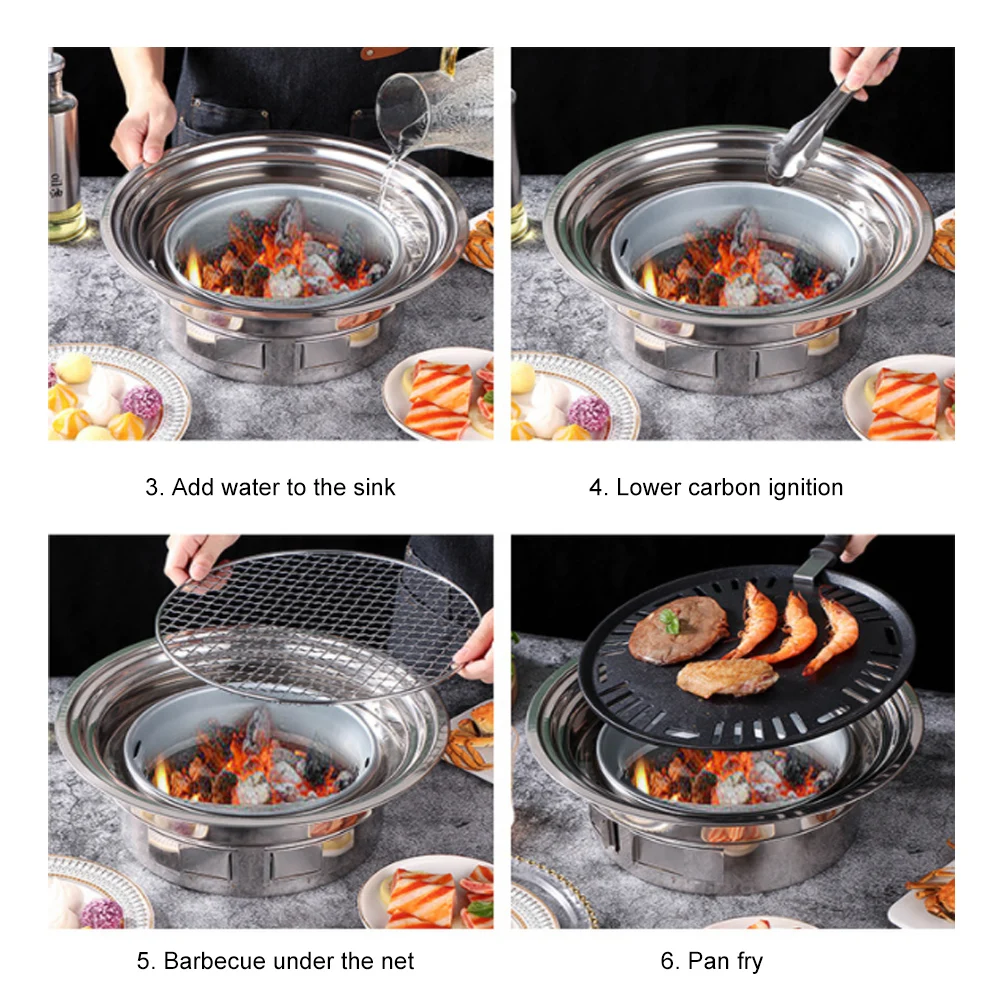 3. Add water to the sink

4. Lower carbon ignition

5. Barbecue under the net

6. Pan fry