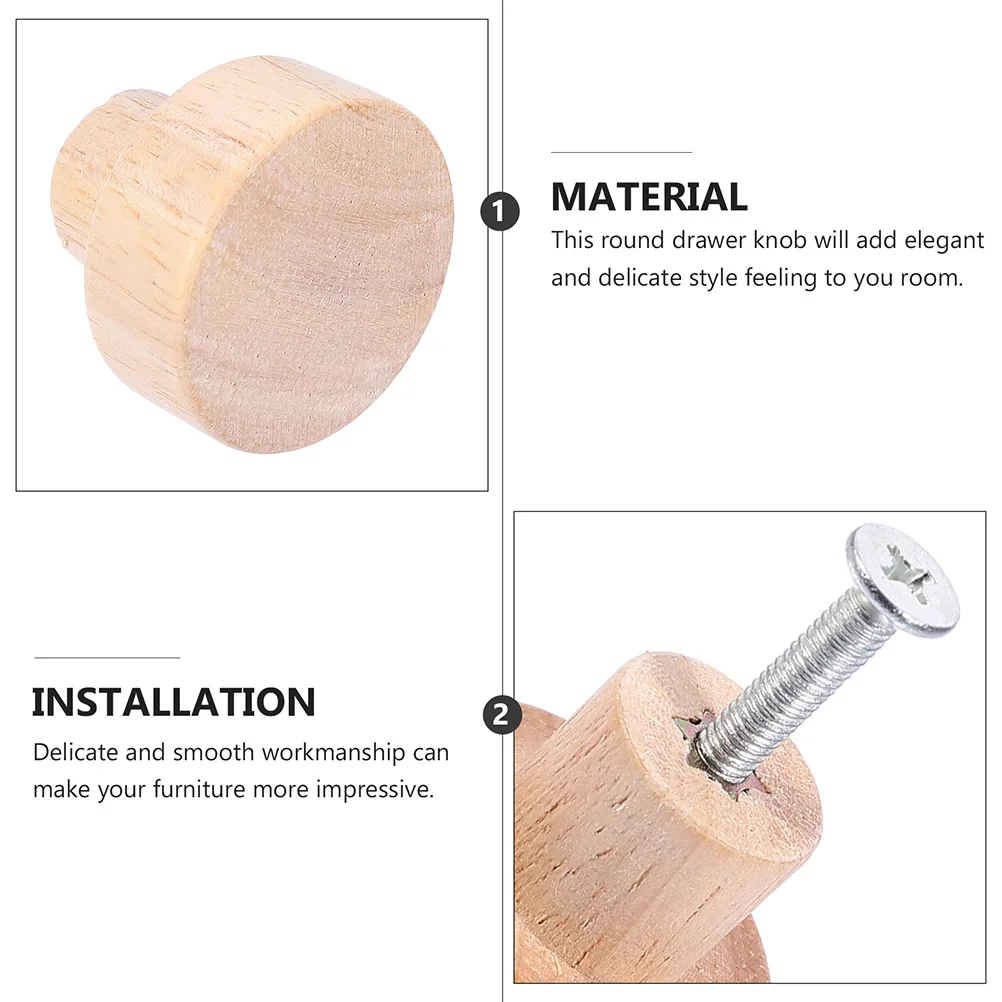 1

MATERIAL

This round drawer knob will add elegant and delicate style feeling to you room.

INSTALLATION

Delicate and smooth workmanship can make your furniture more impressive.

2